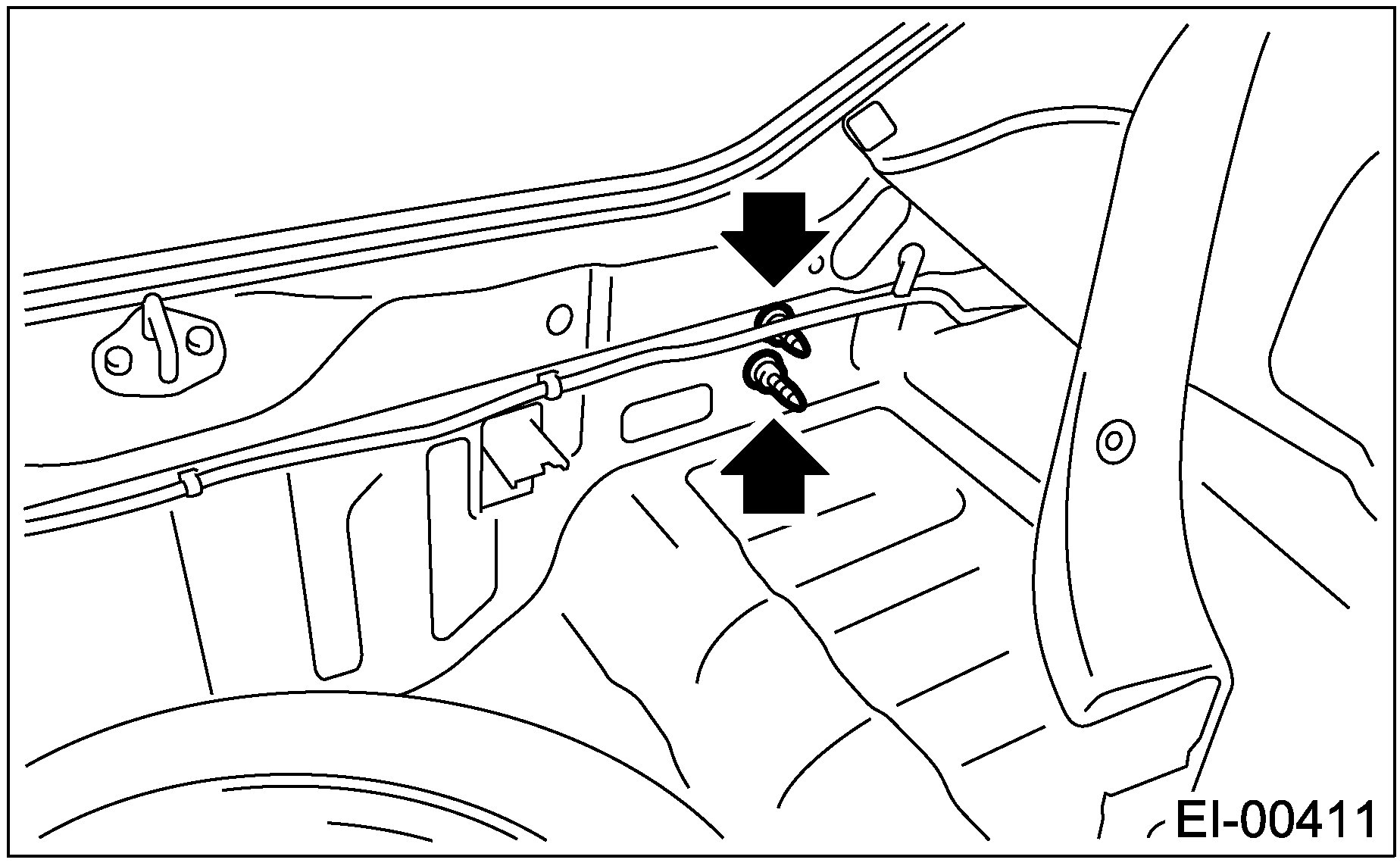 EI-00411