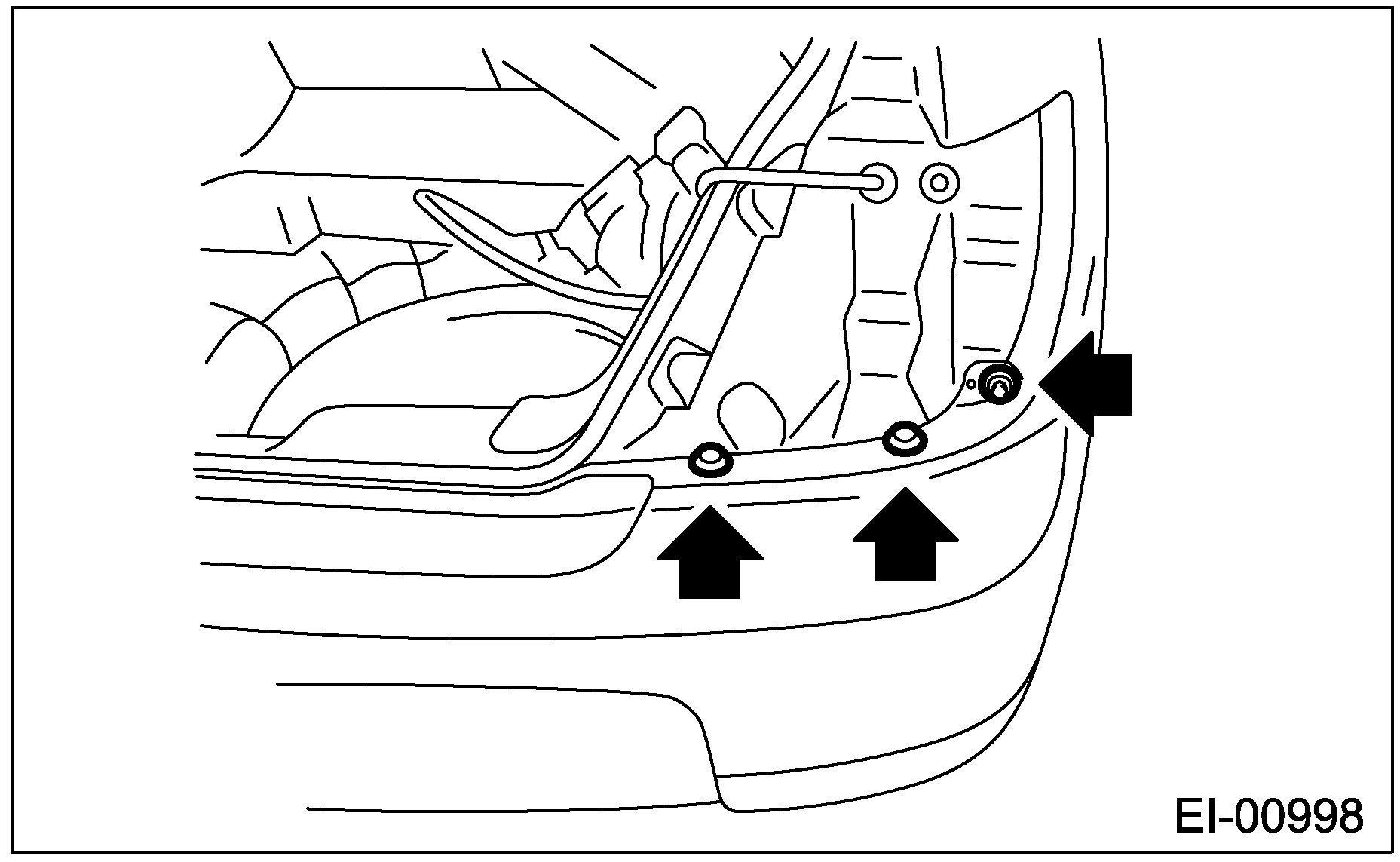 EI-00998