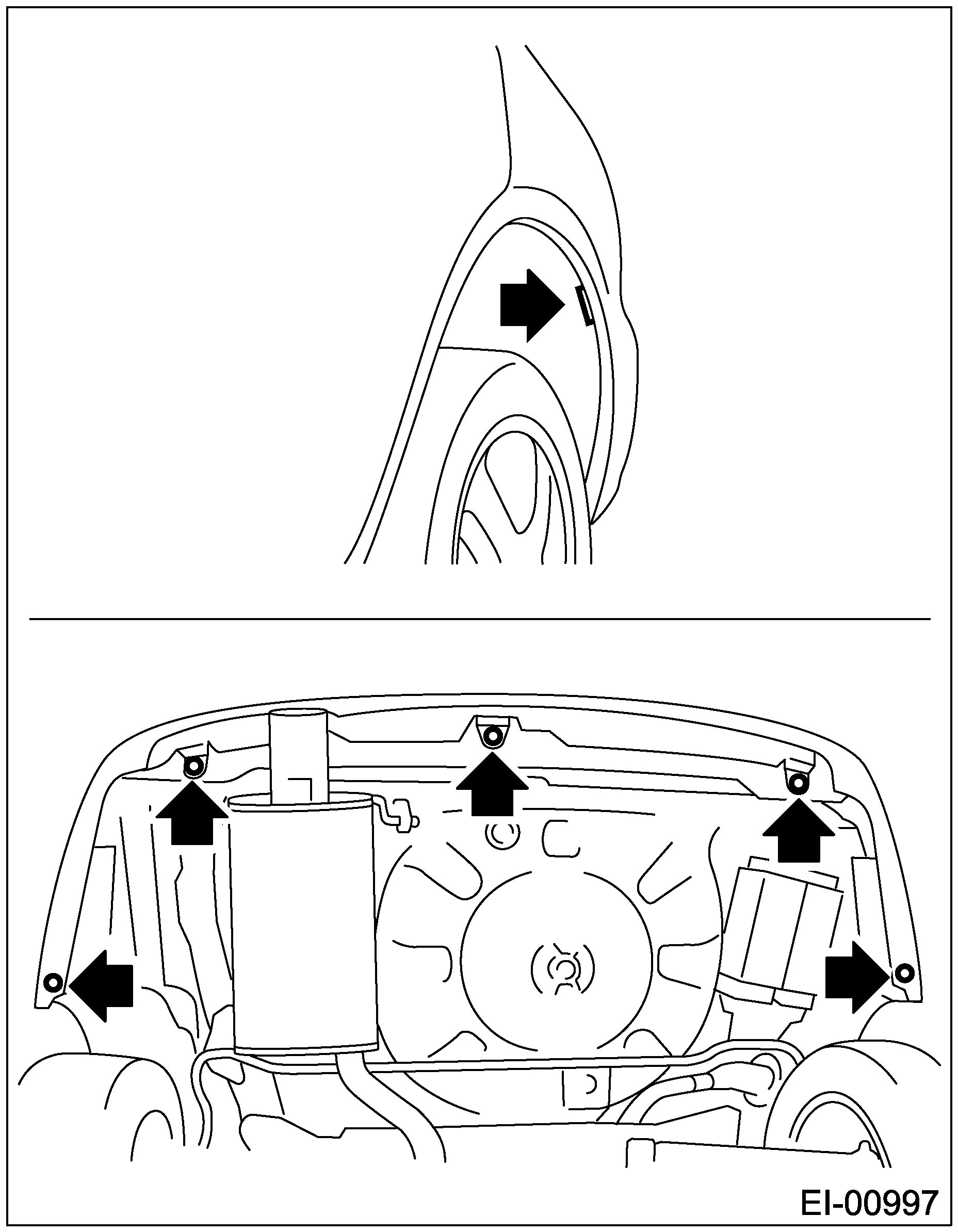 EI-00997