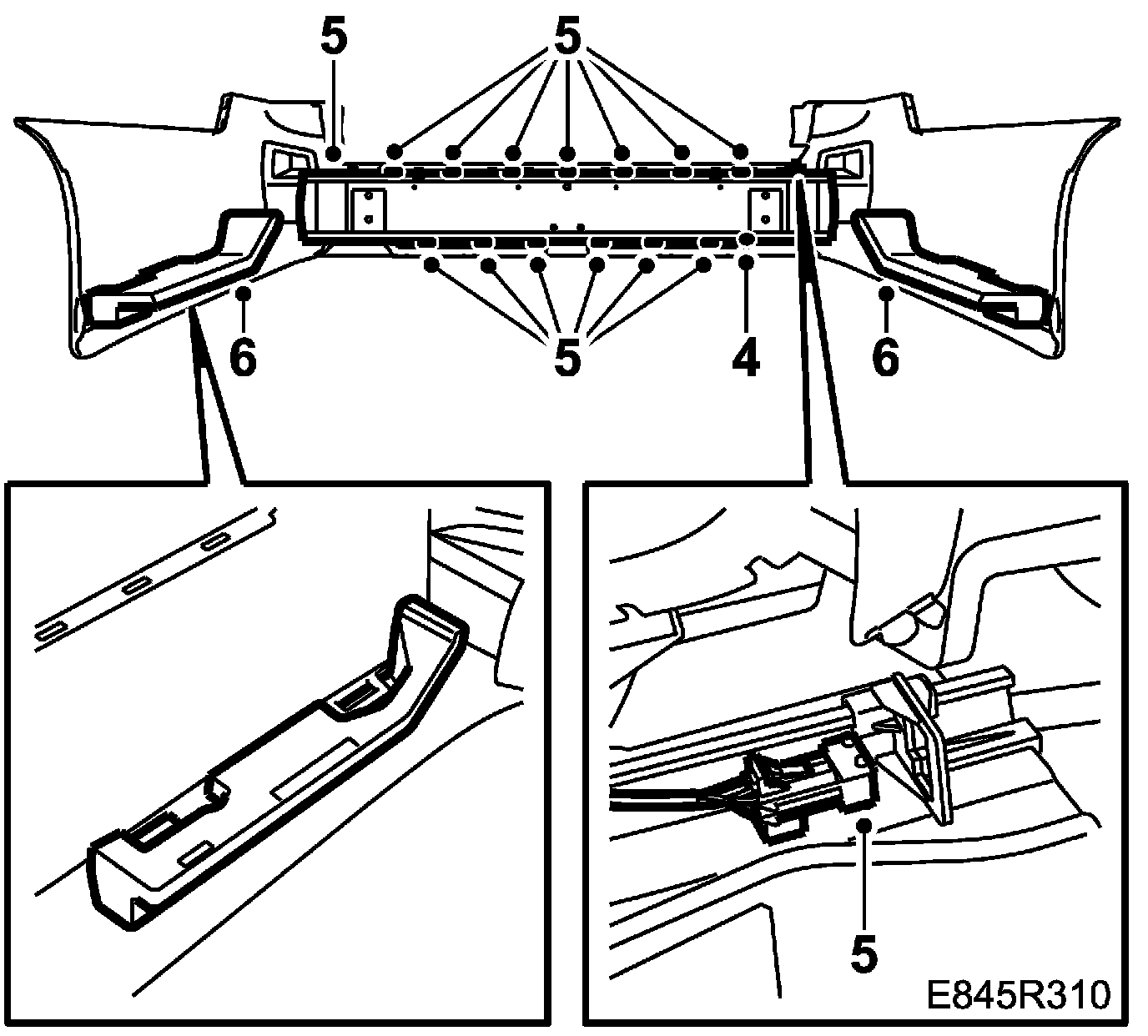 5
5
6
5
4
6
5
E845R310