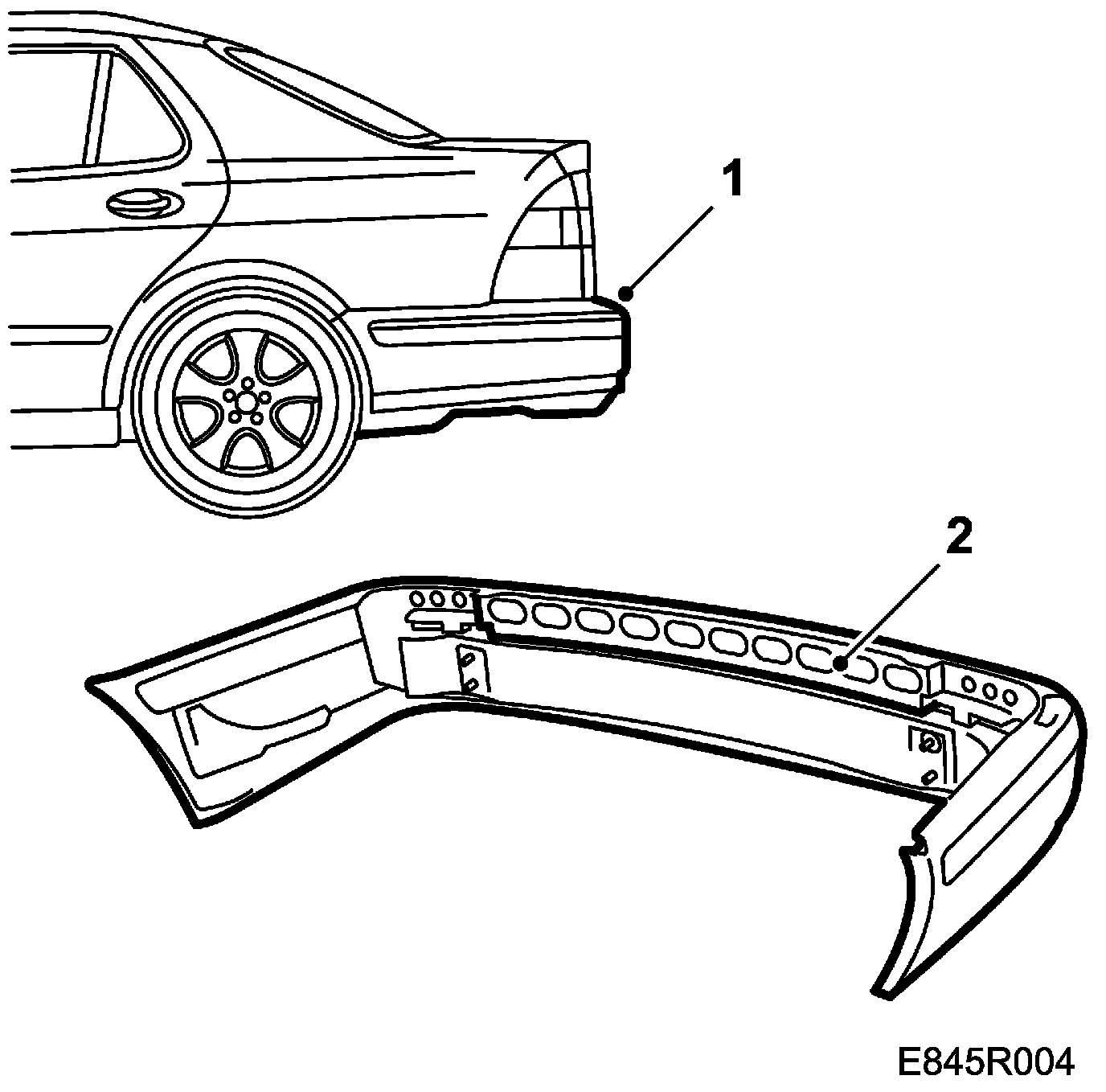 1

2

E845R004