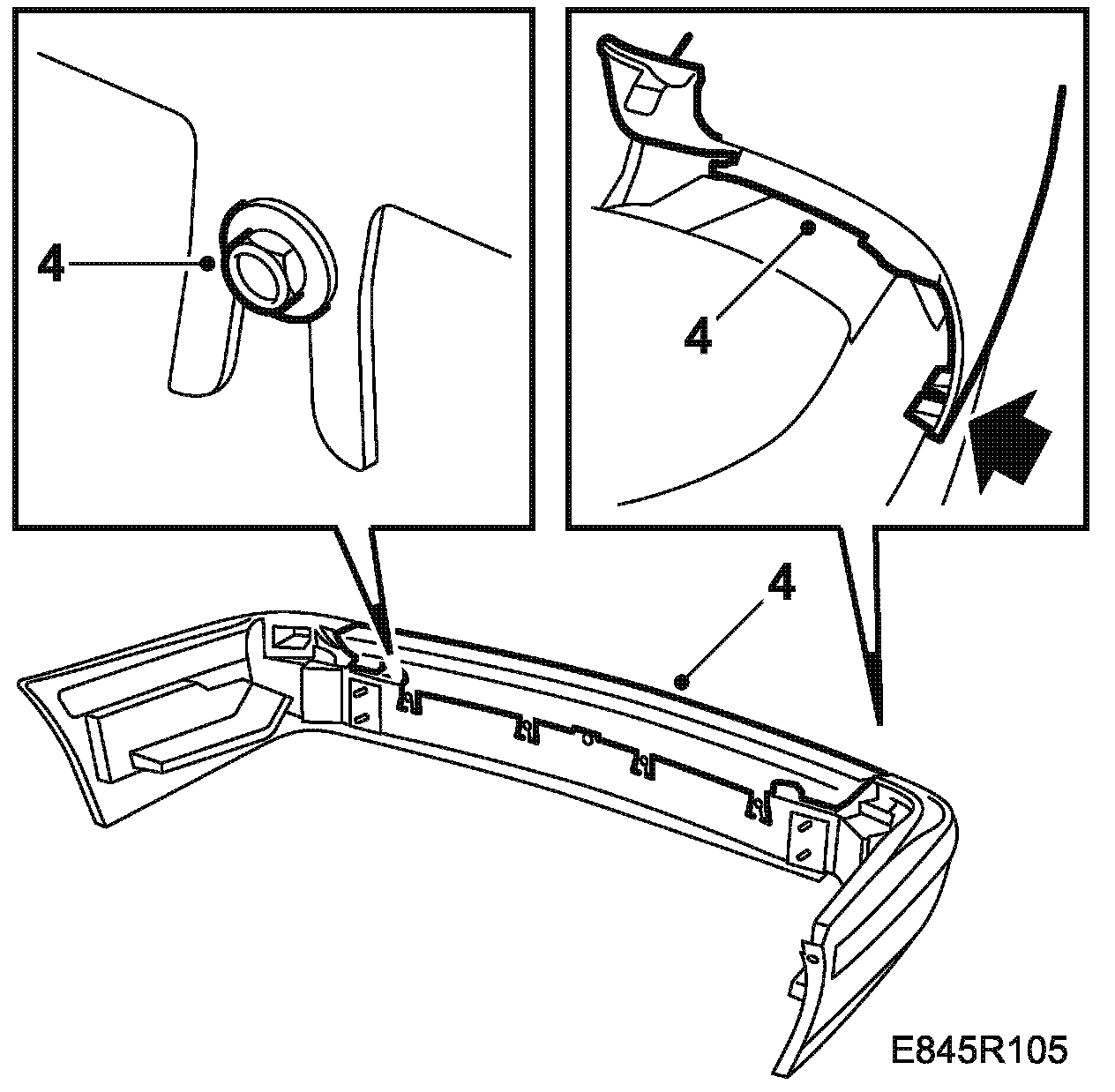 4

4

4

E845R105