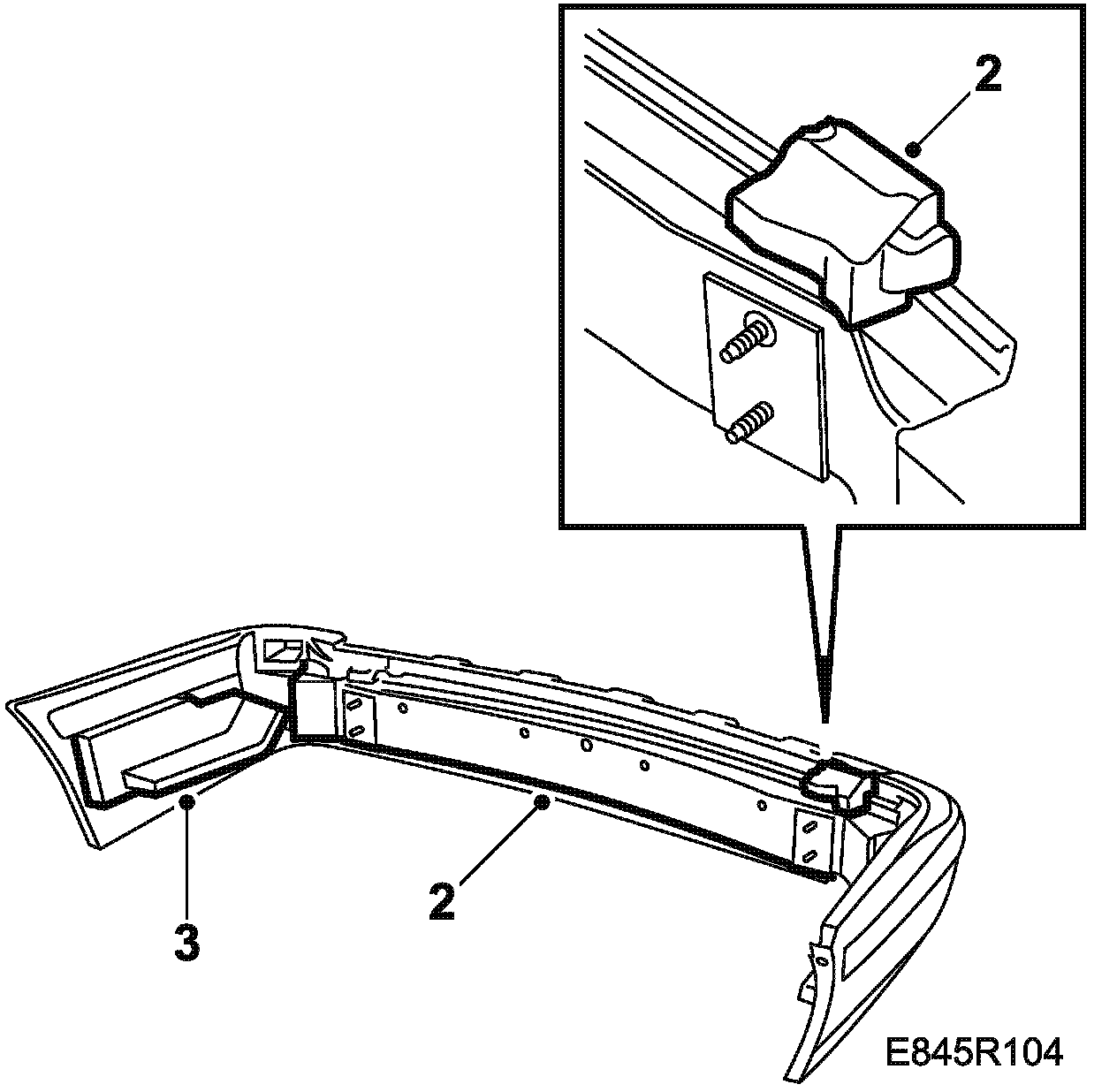 2

3

2

E845R104