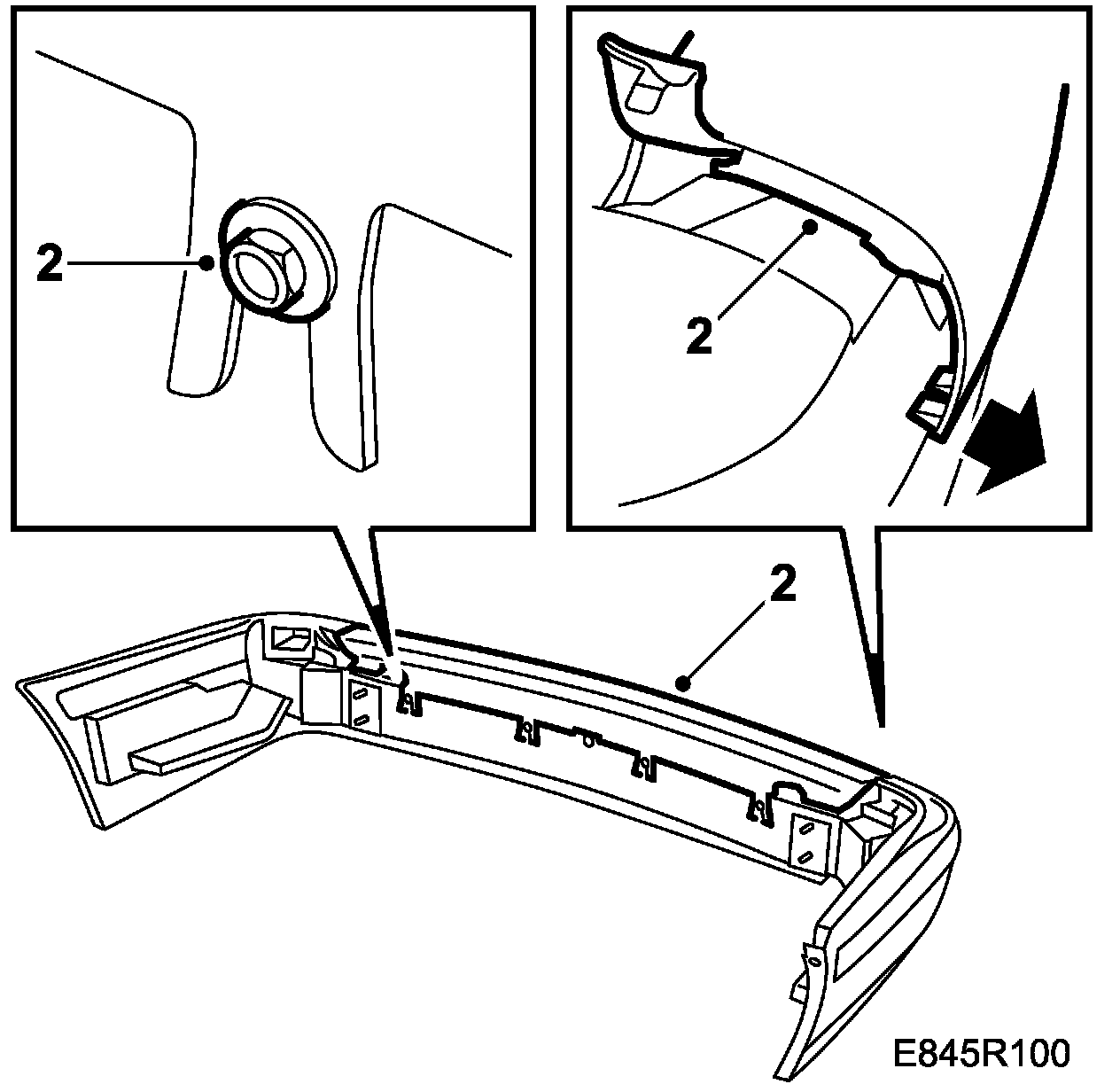 2

2

2

E845R100