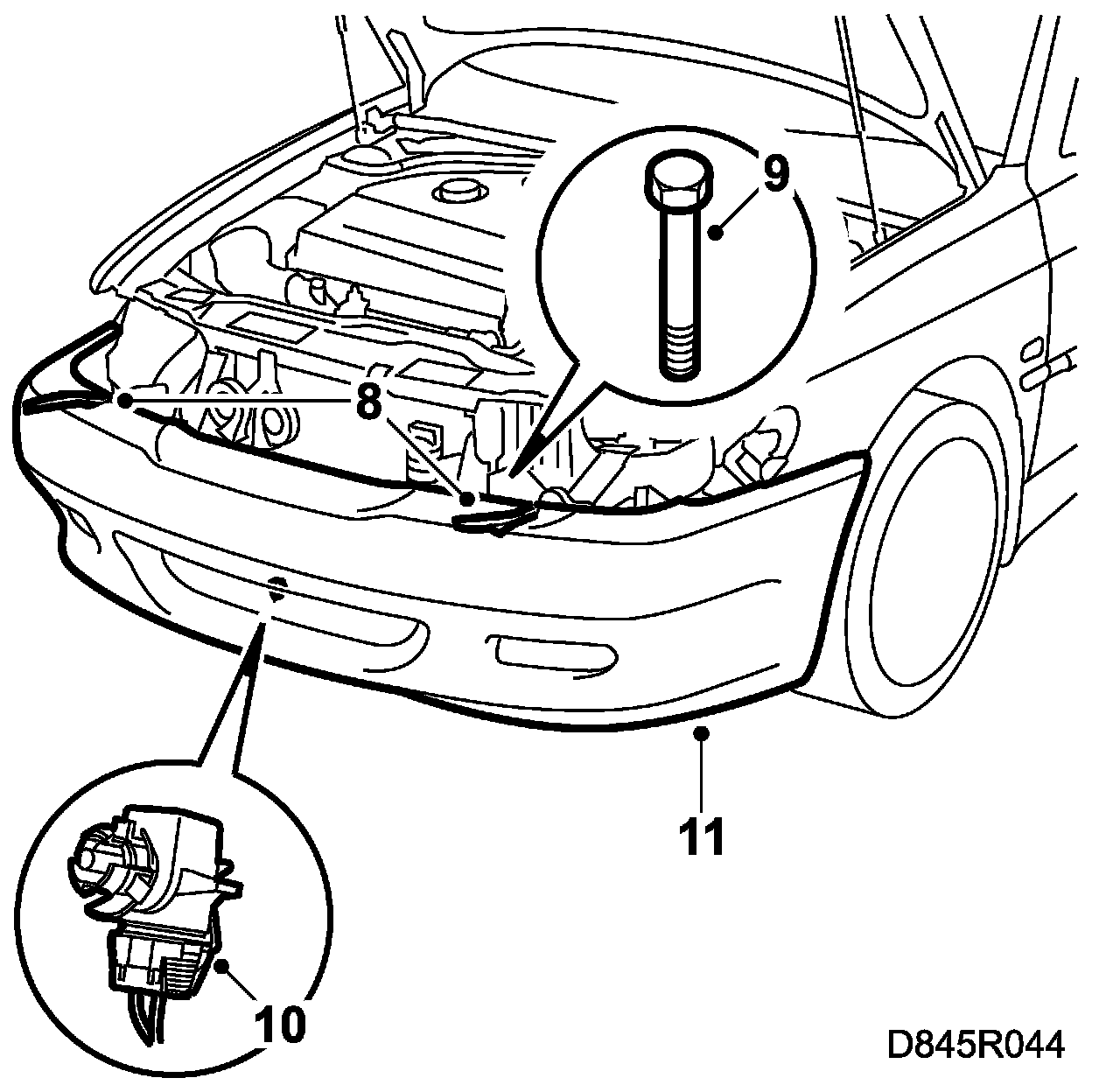 9
8
11
10
D845R044