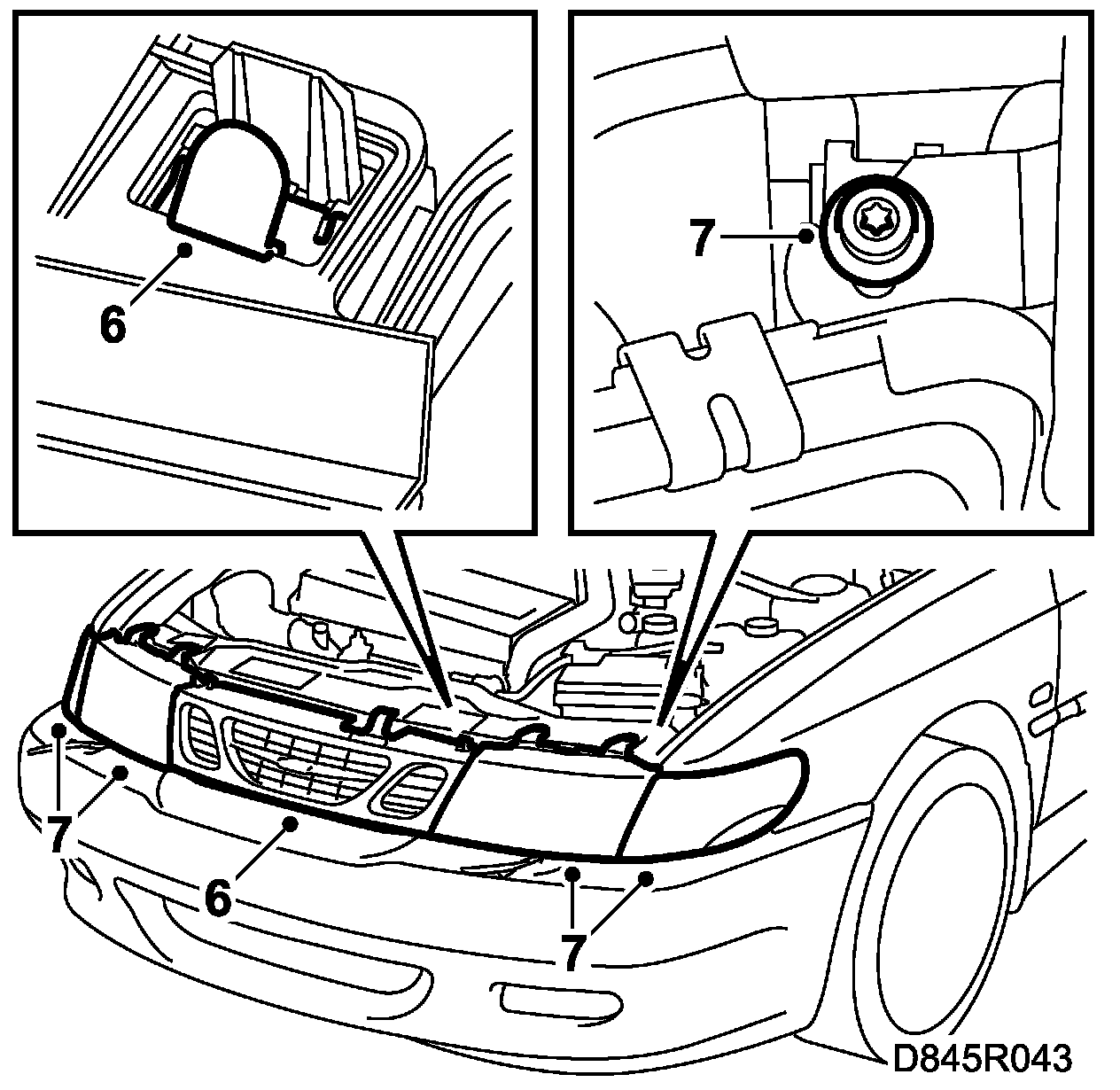 6

7

7

6

7

D845R043