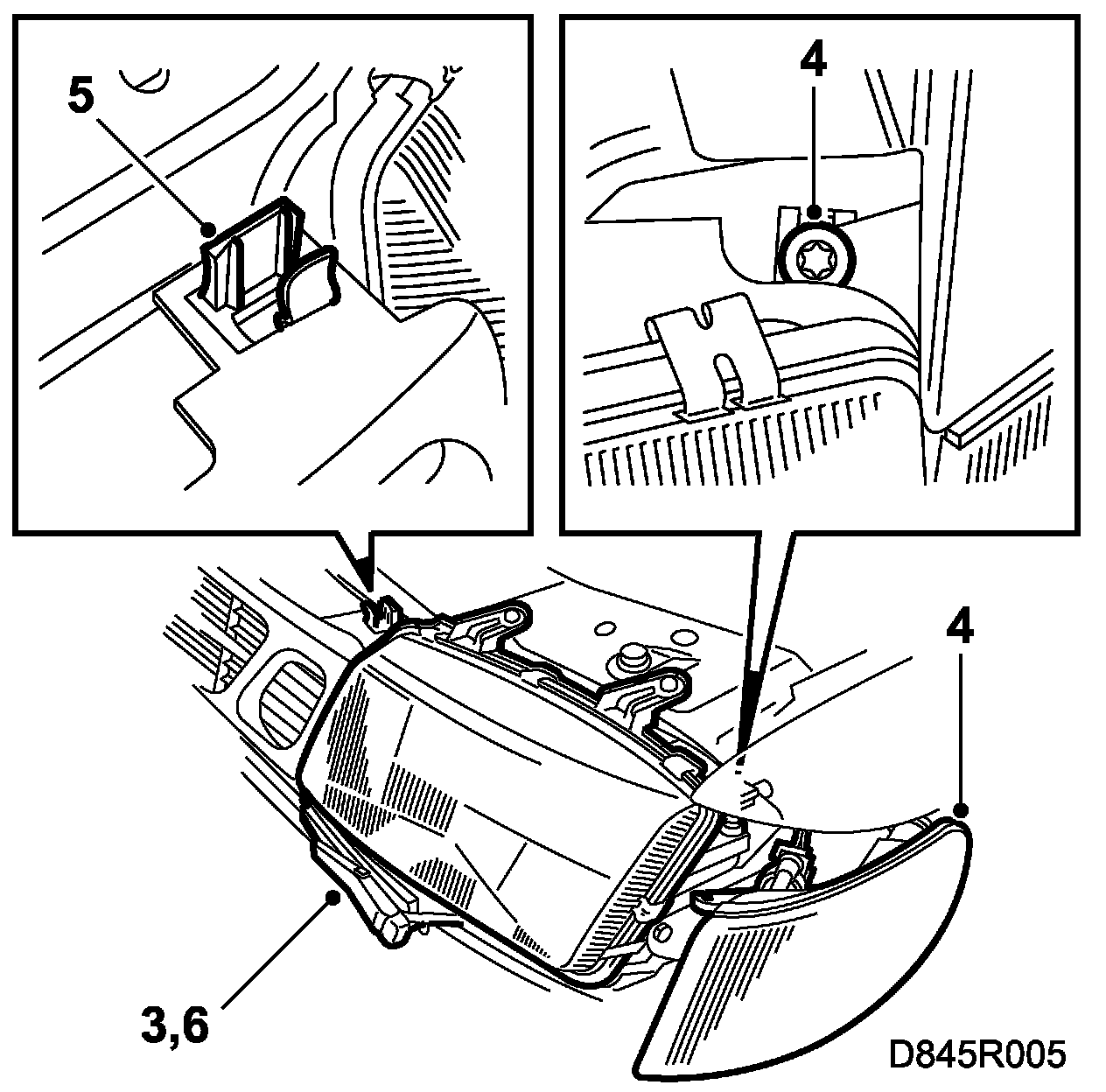 5

4

4

3,6

D845R005