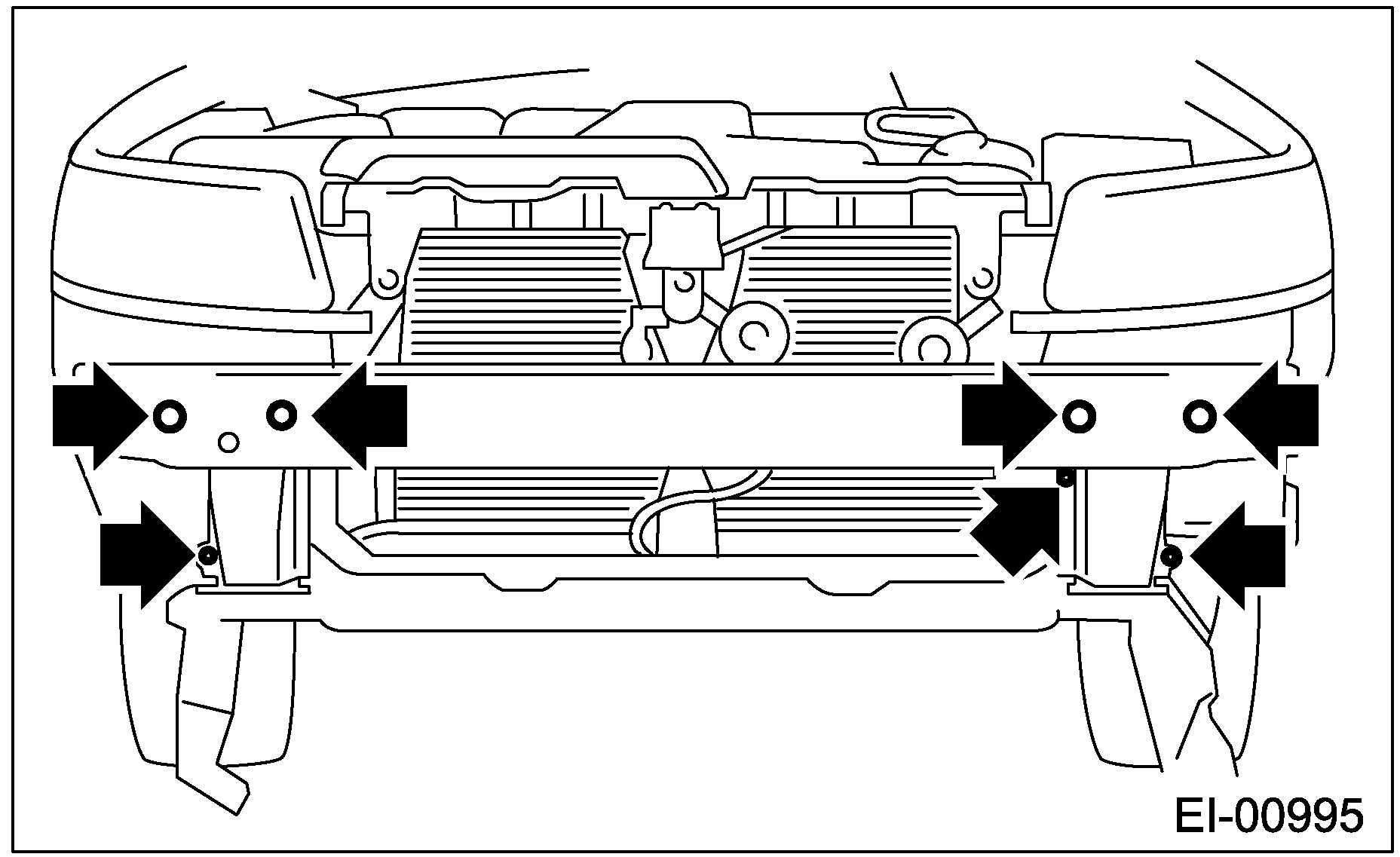 EI-00995