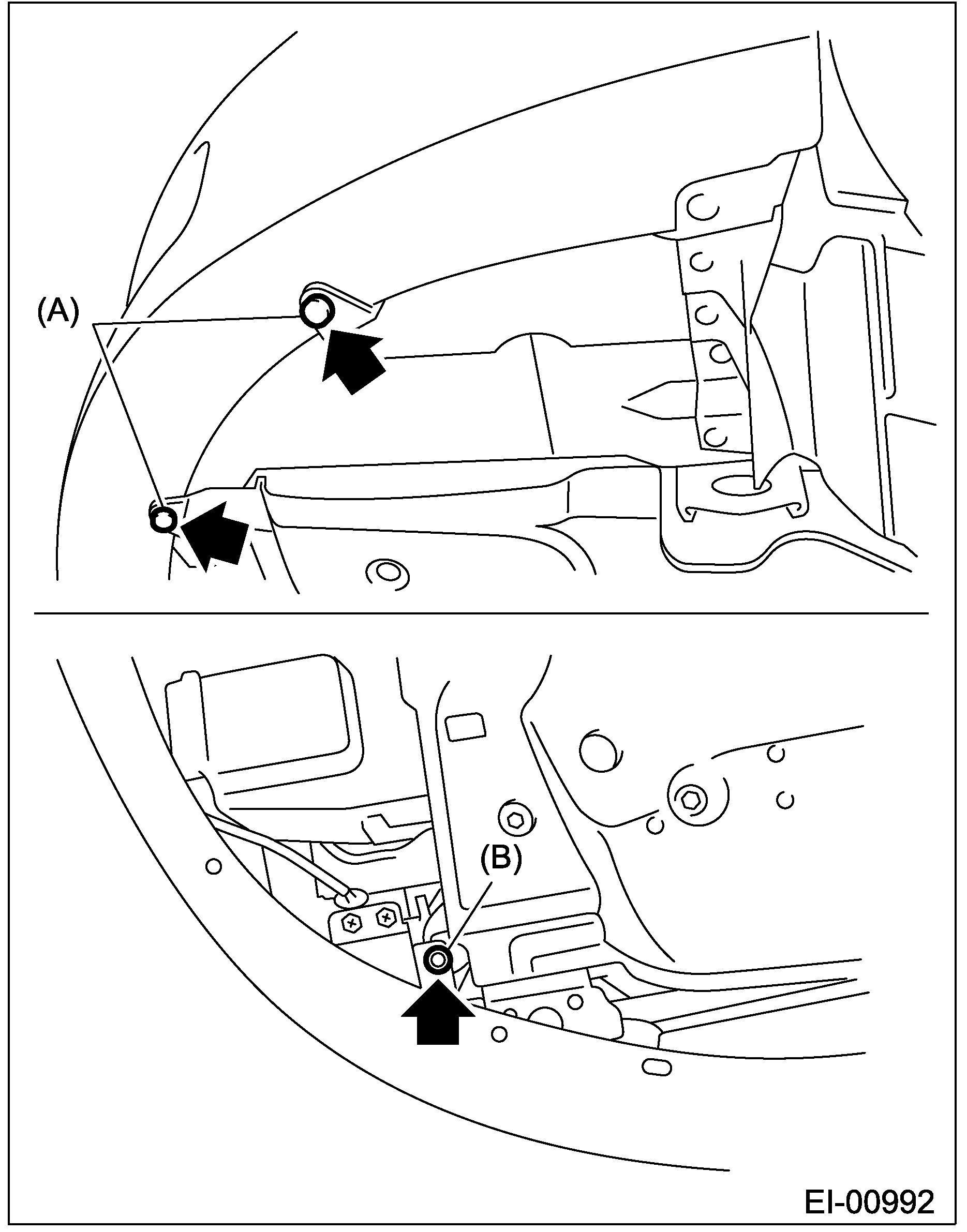 (A)

(B)

EI-00992