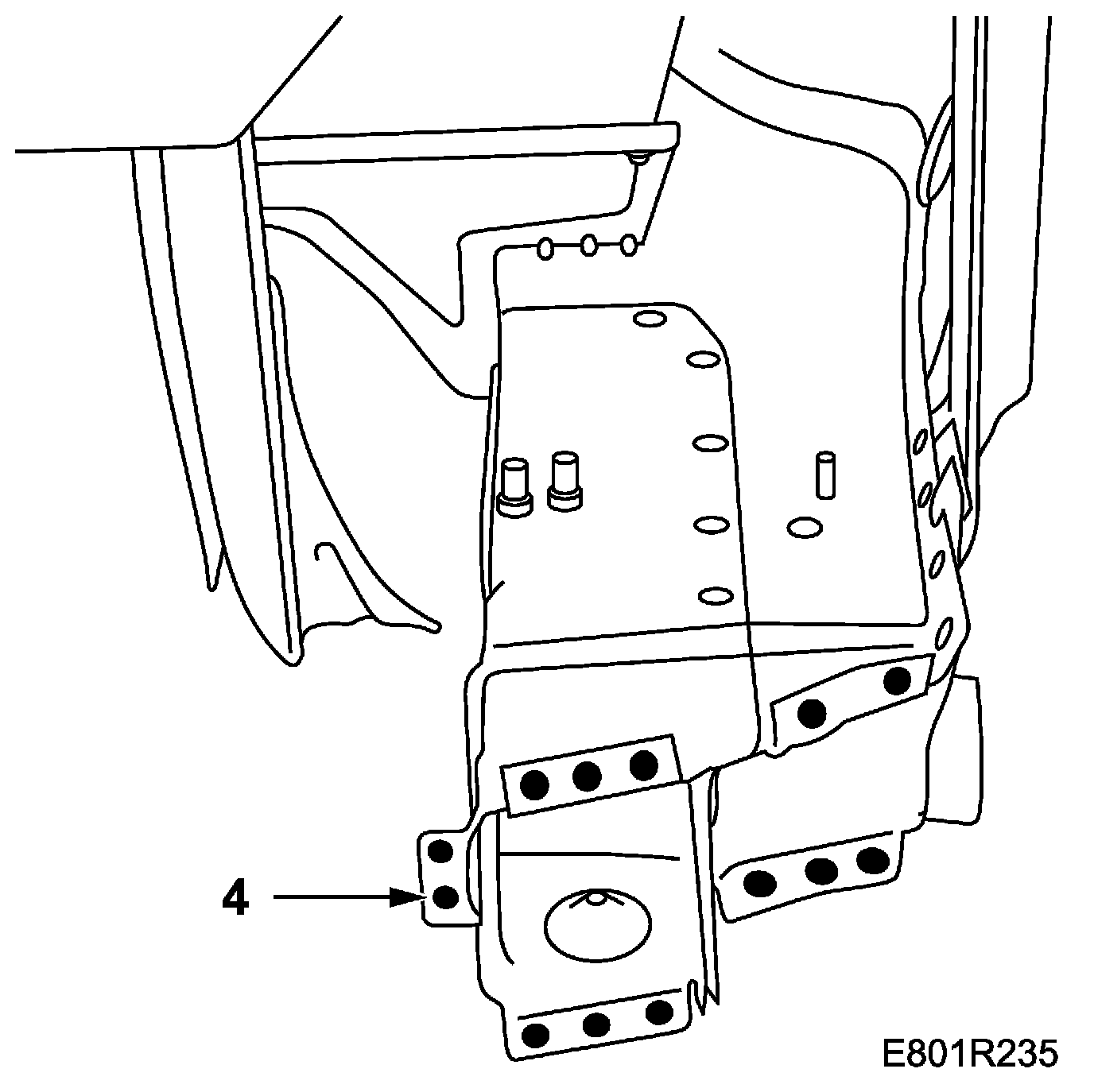 4

E801R235