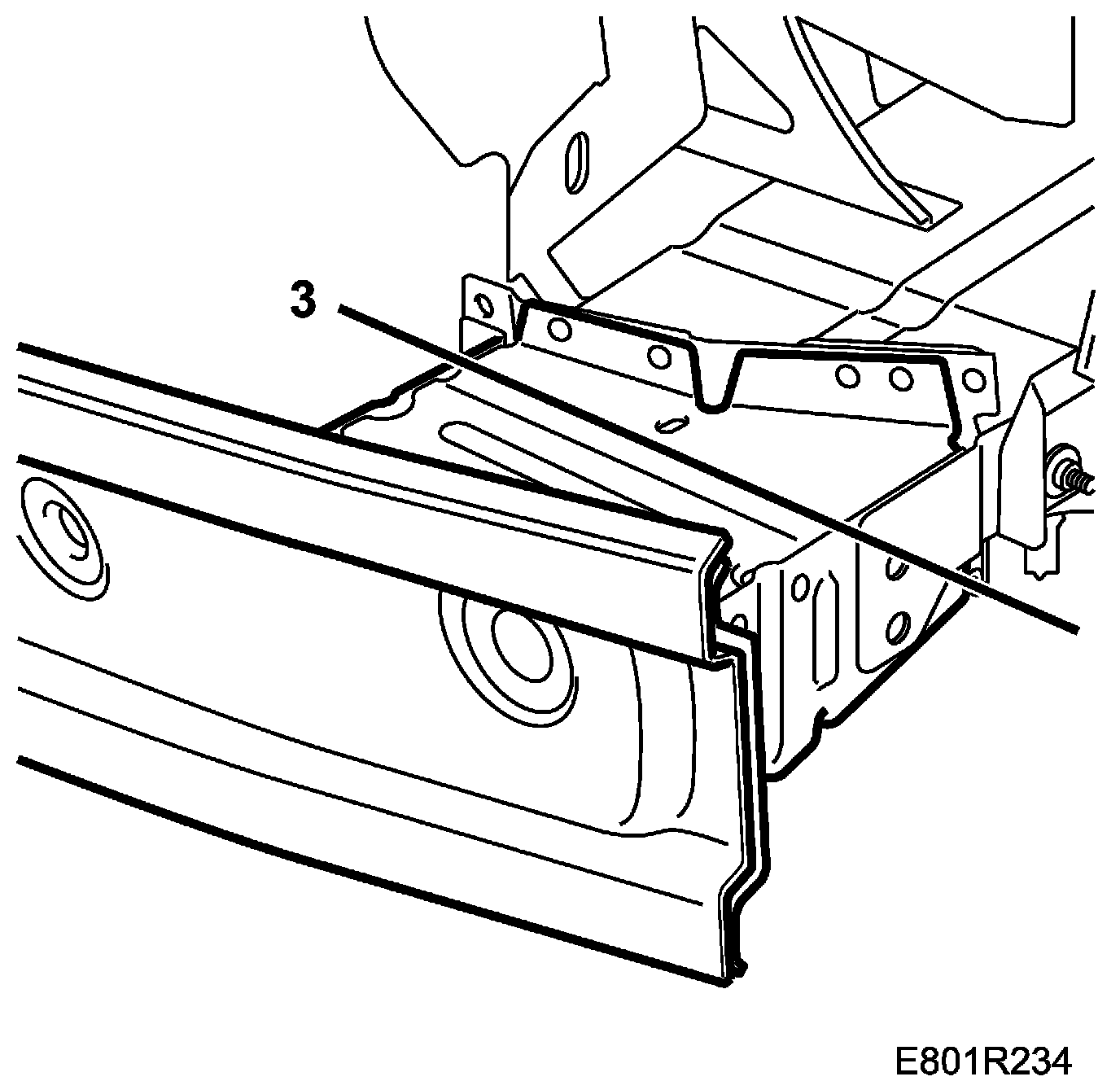 3

E801R234