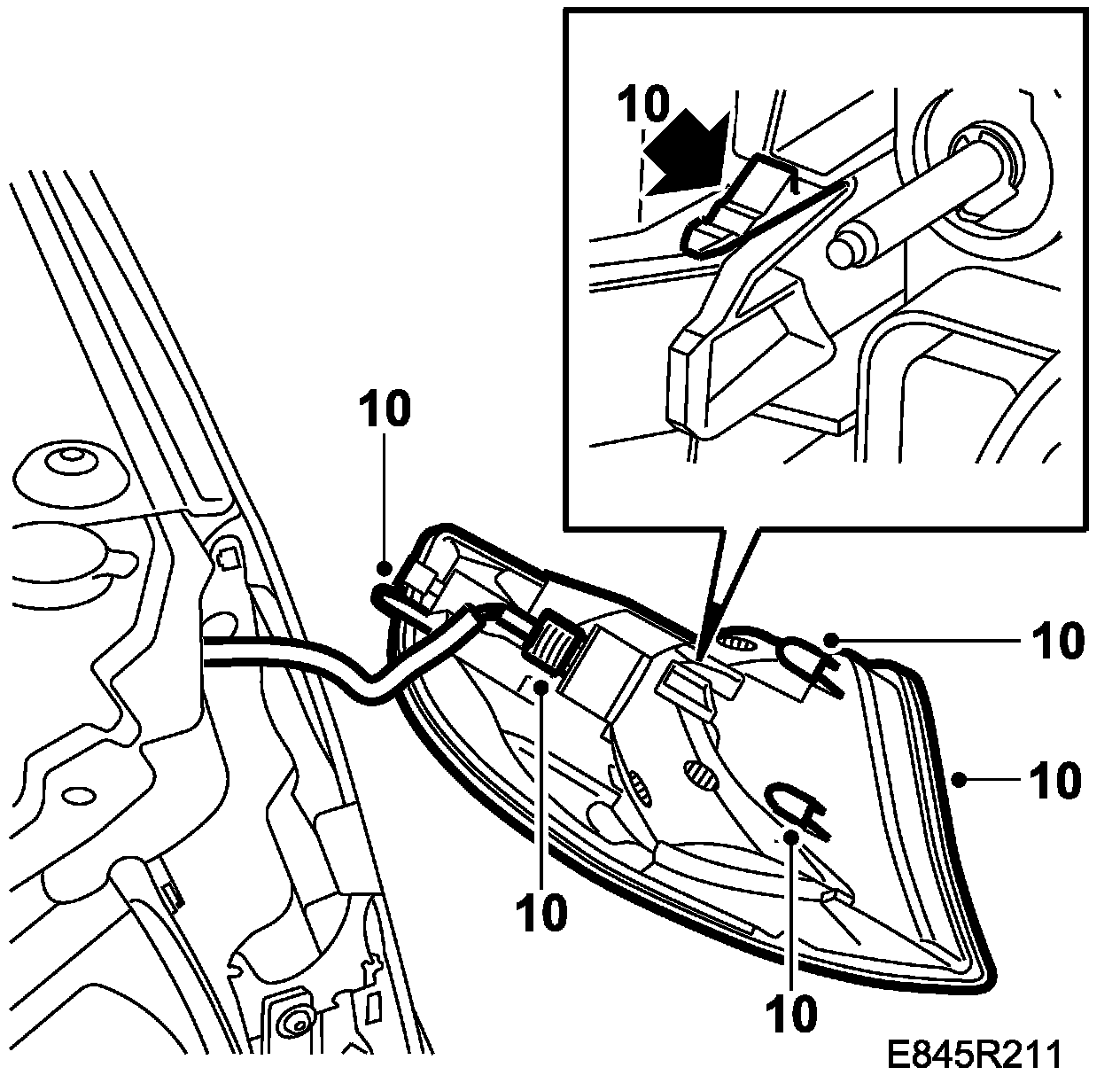 10
10
10
10
10
10
E845R211