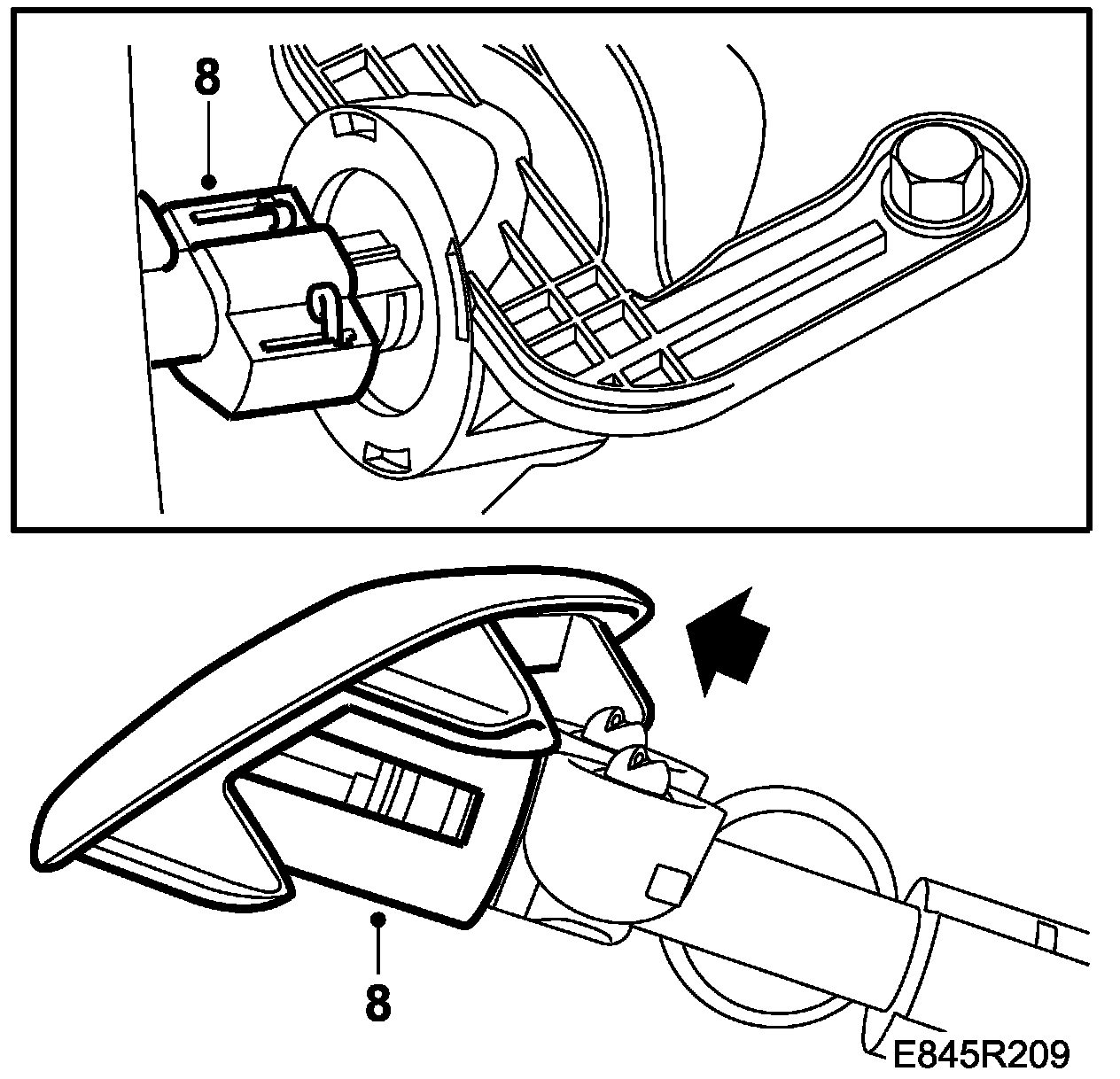 8

8

E845R209