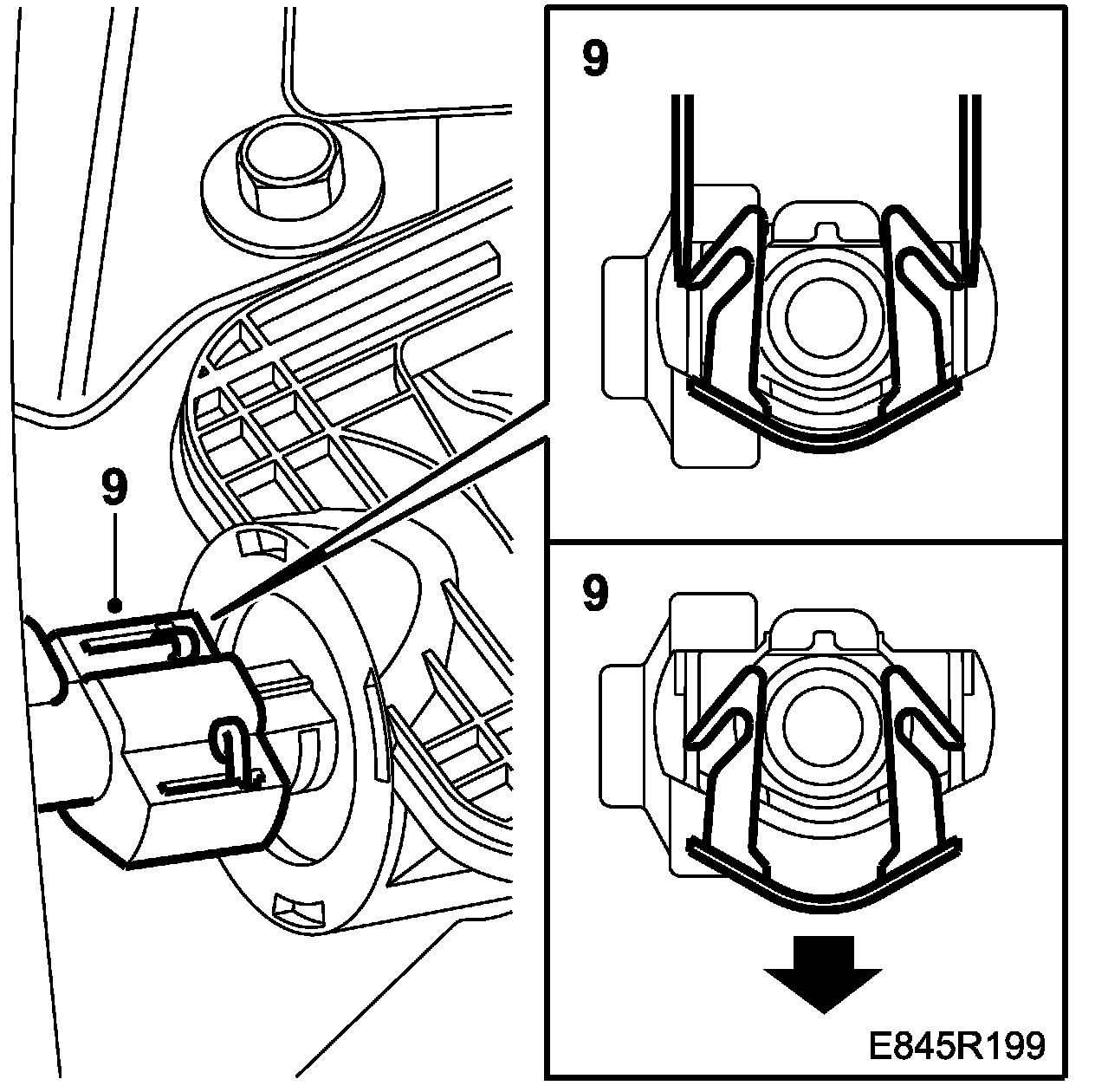 9

9

9

E845R199