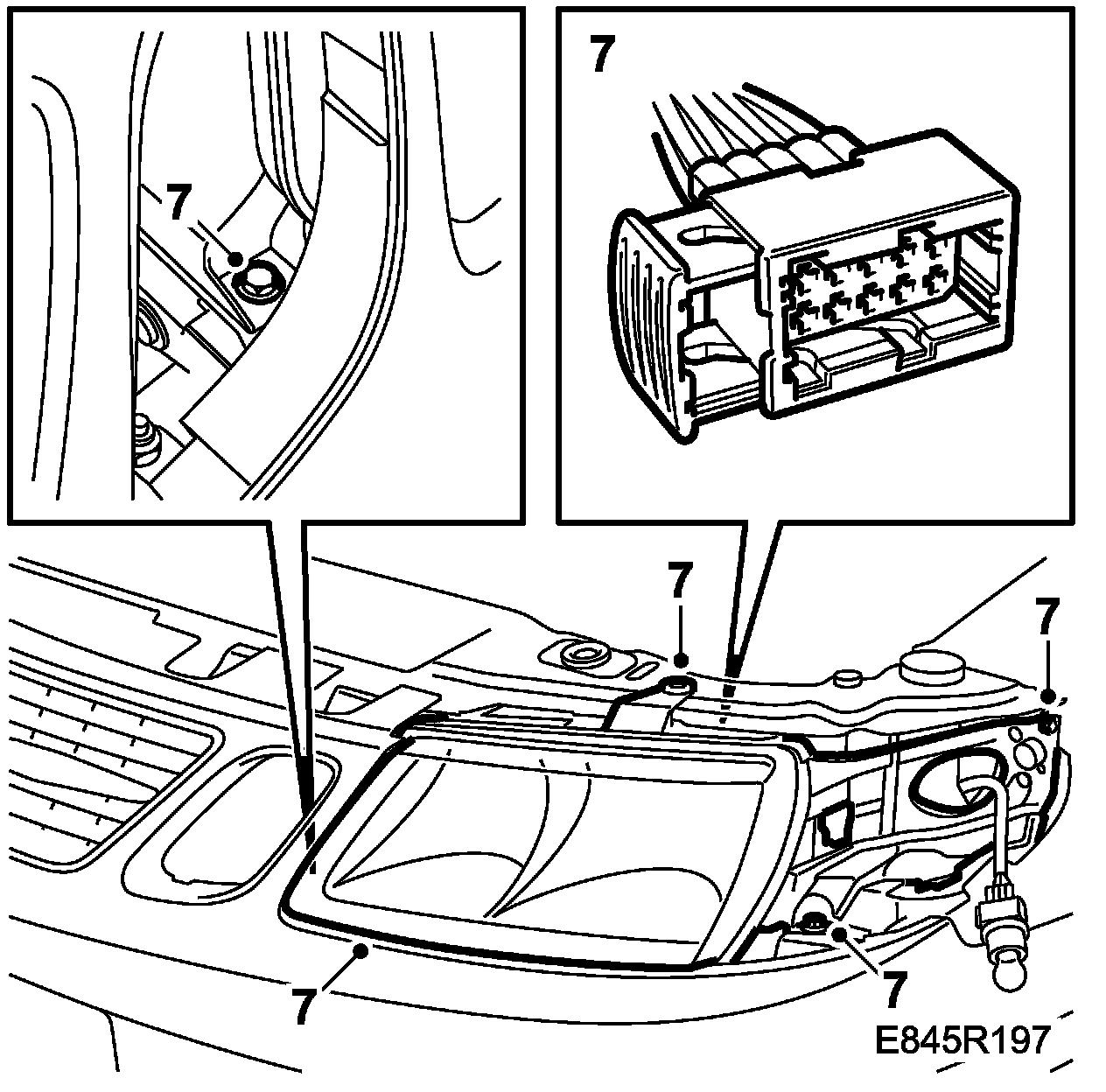 7

7

7

7

7

7

E845R197