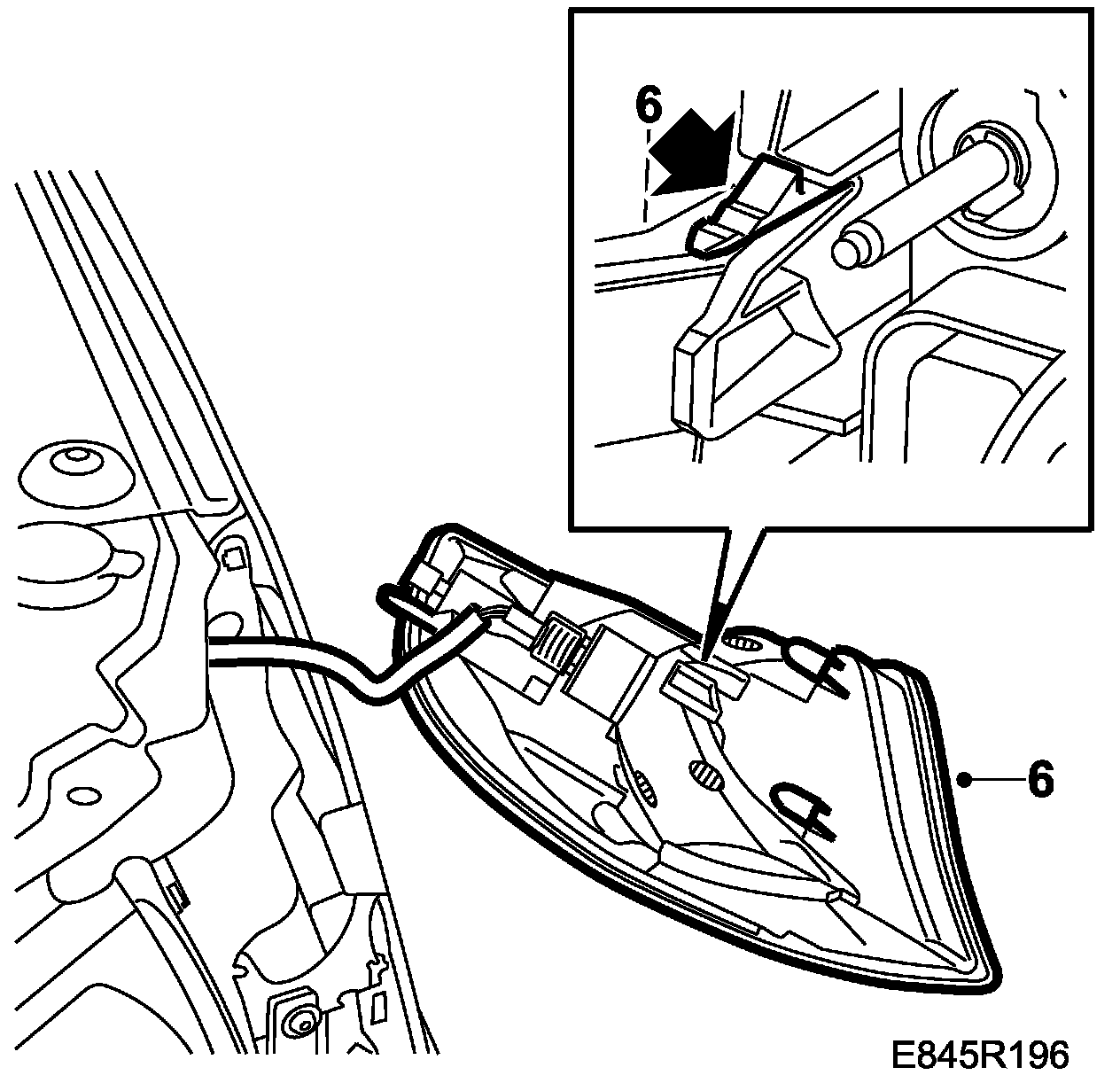 6

6

E845R196