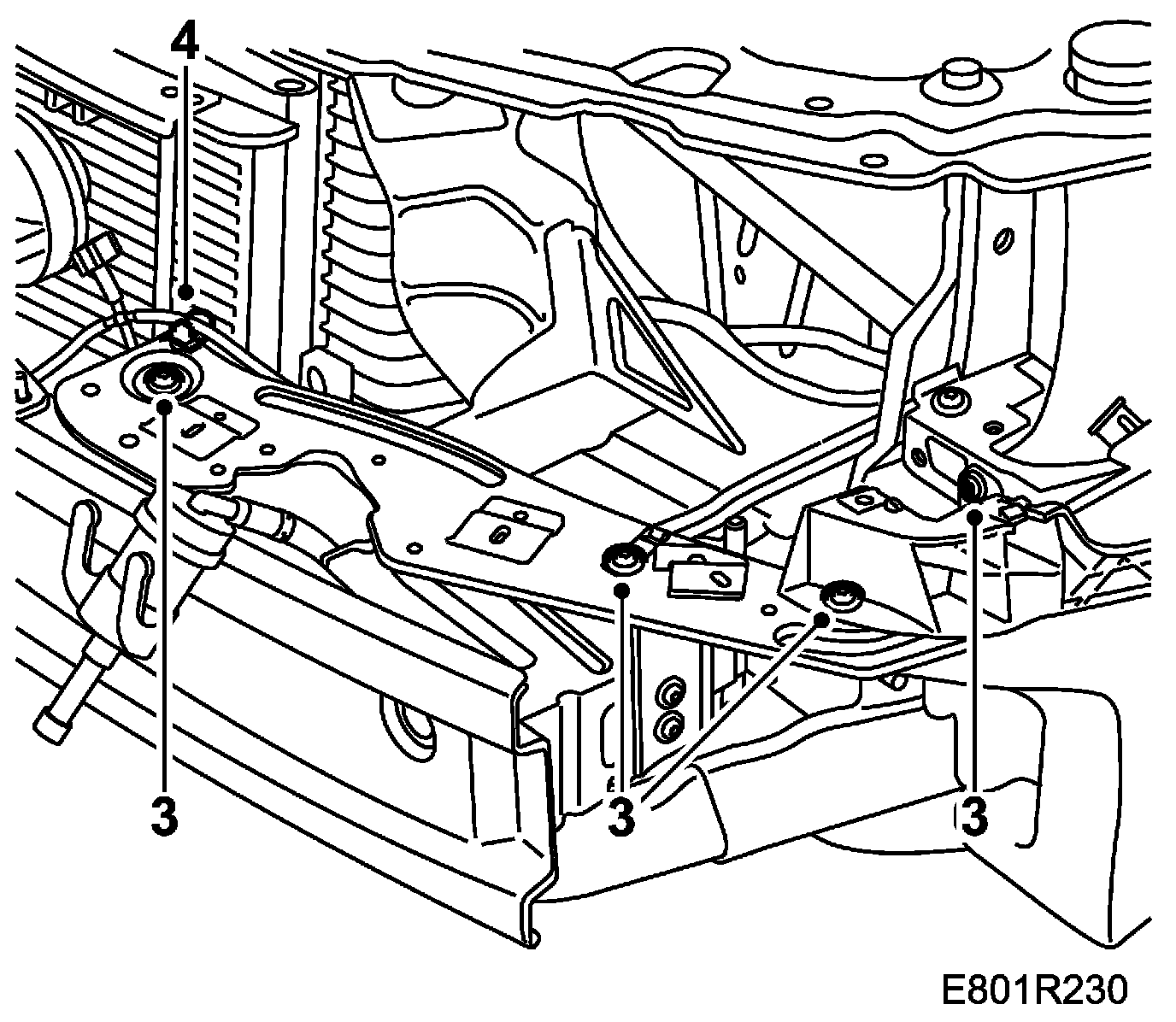 4

3

3

3

E801R230