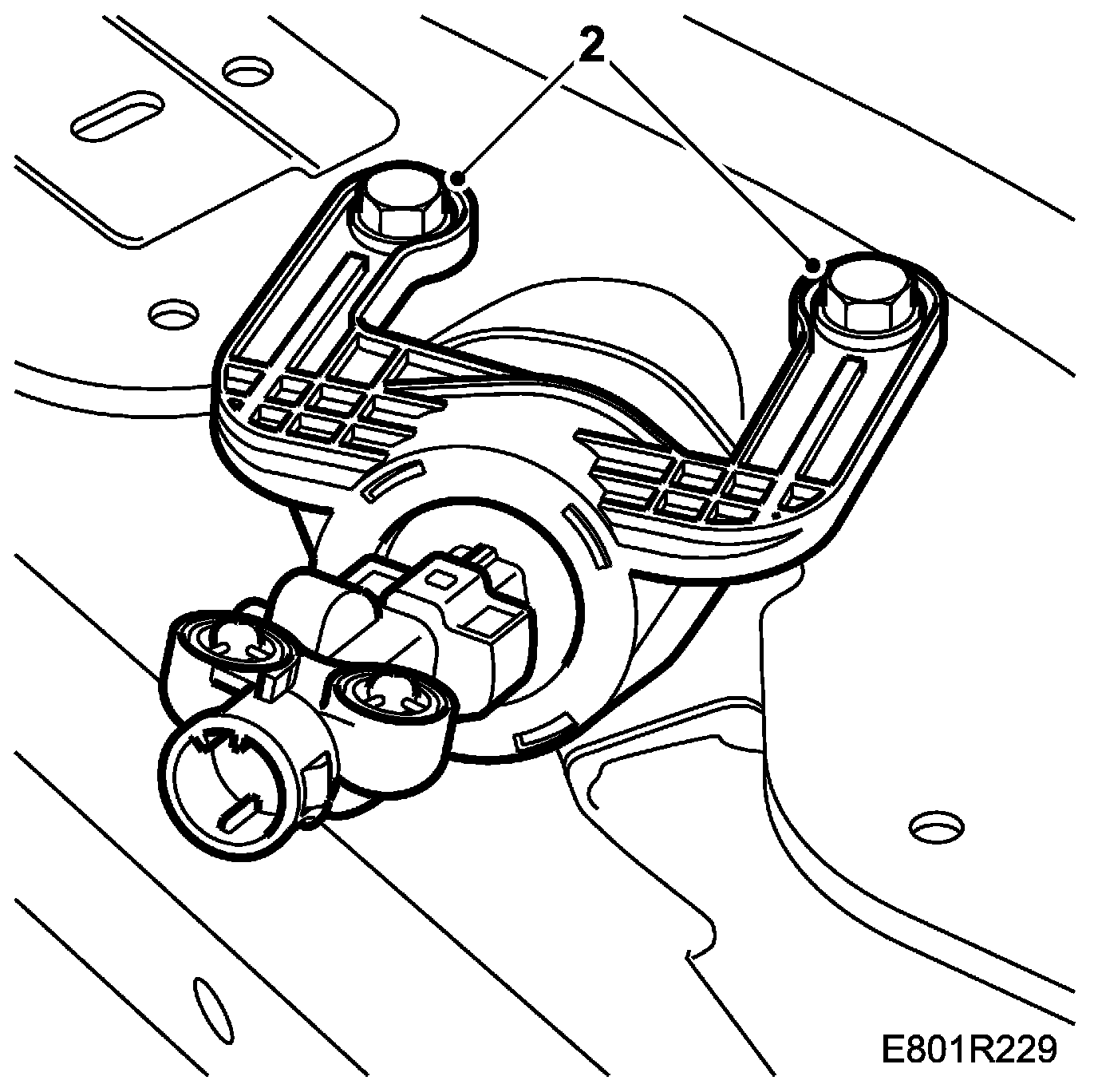 2

E801R229