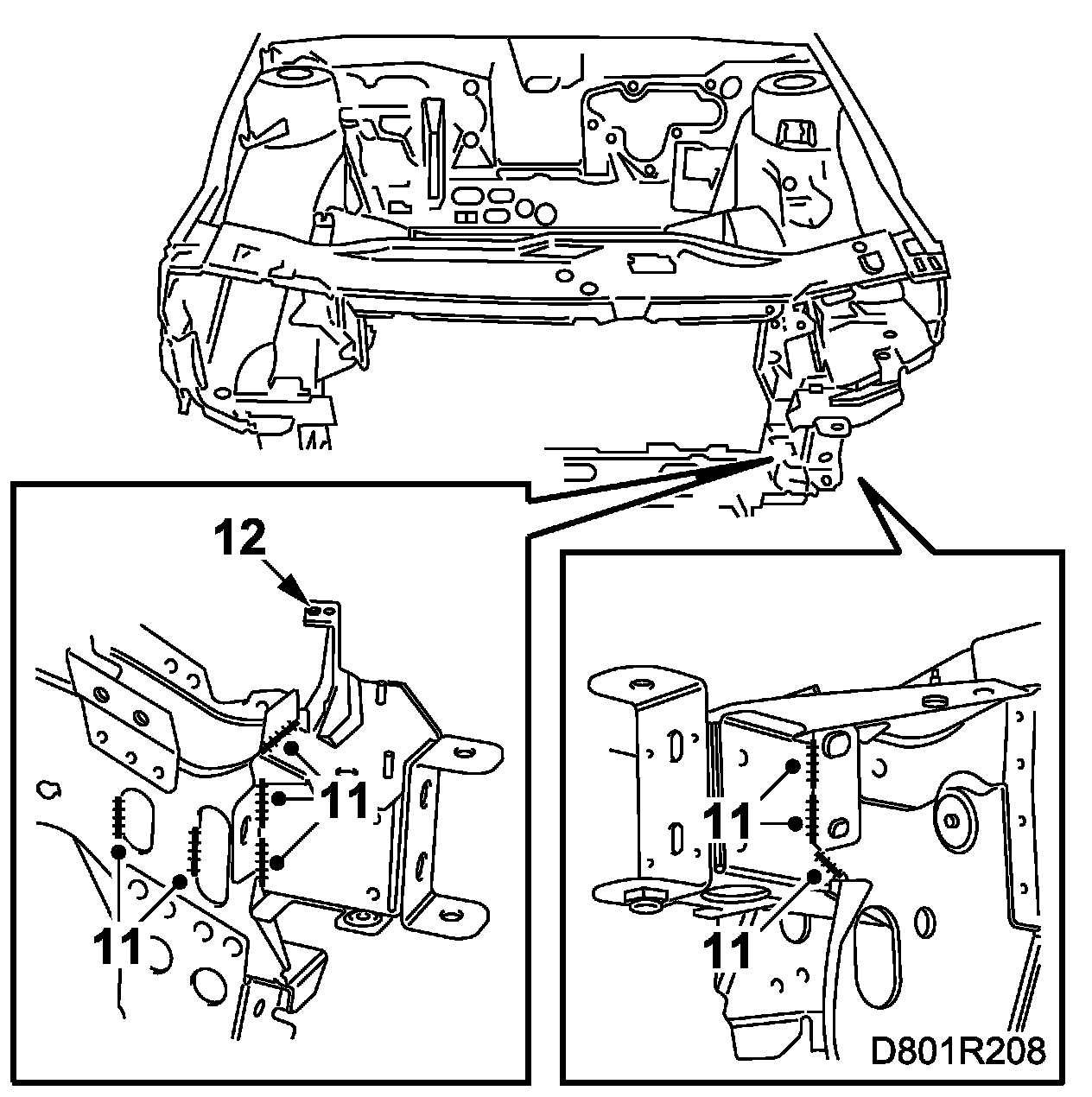 12

11

11

11

11

D801R208