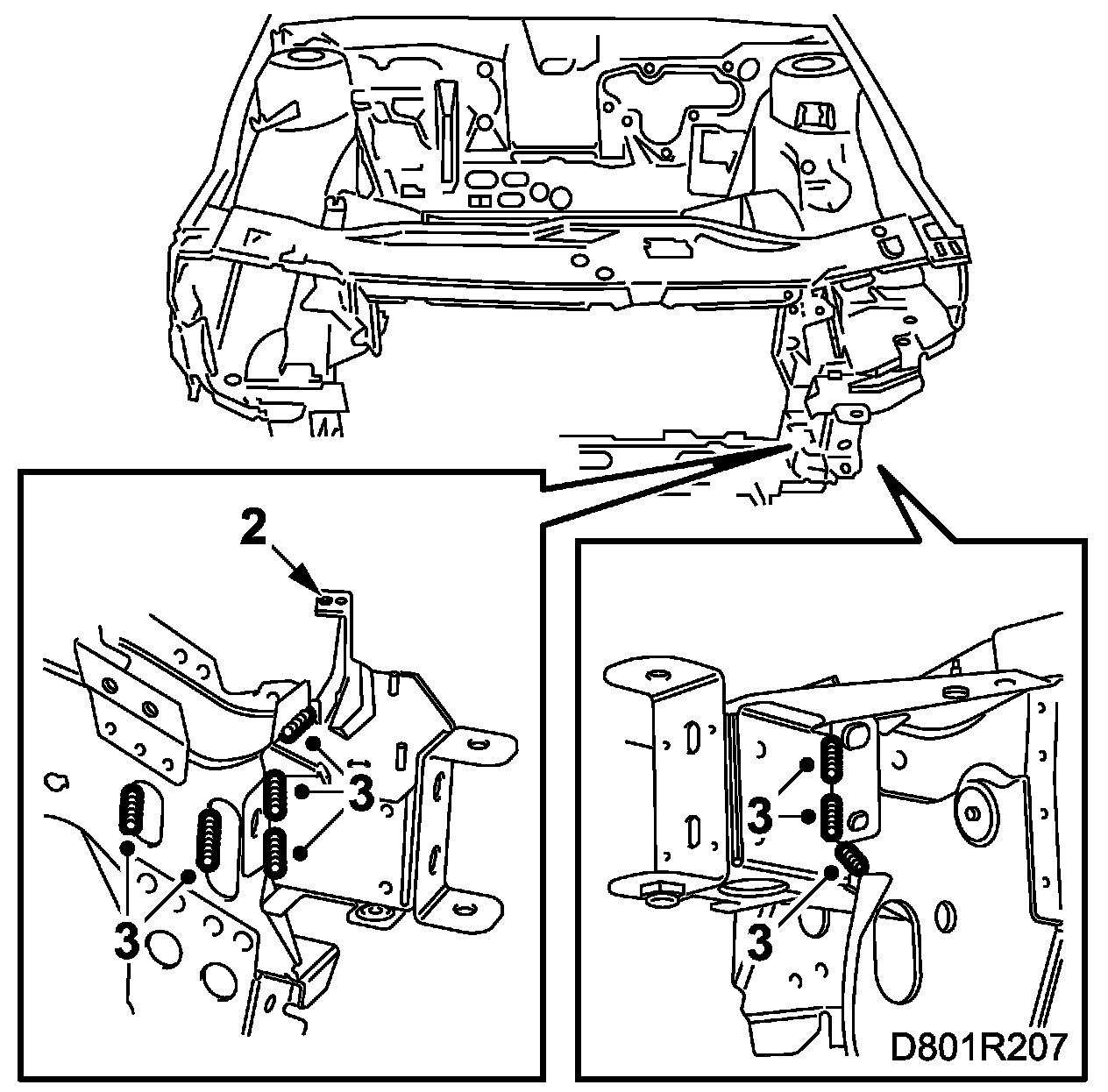 2

3

3

3

3

D801R207