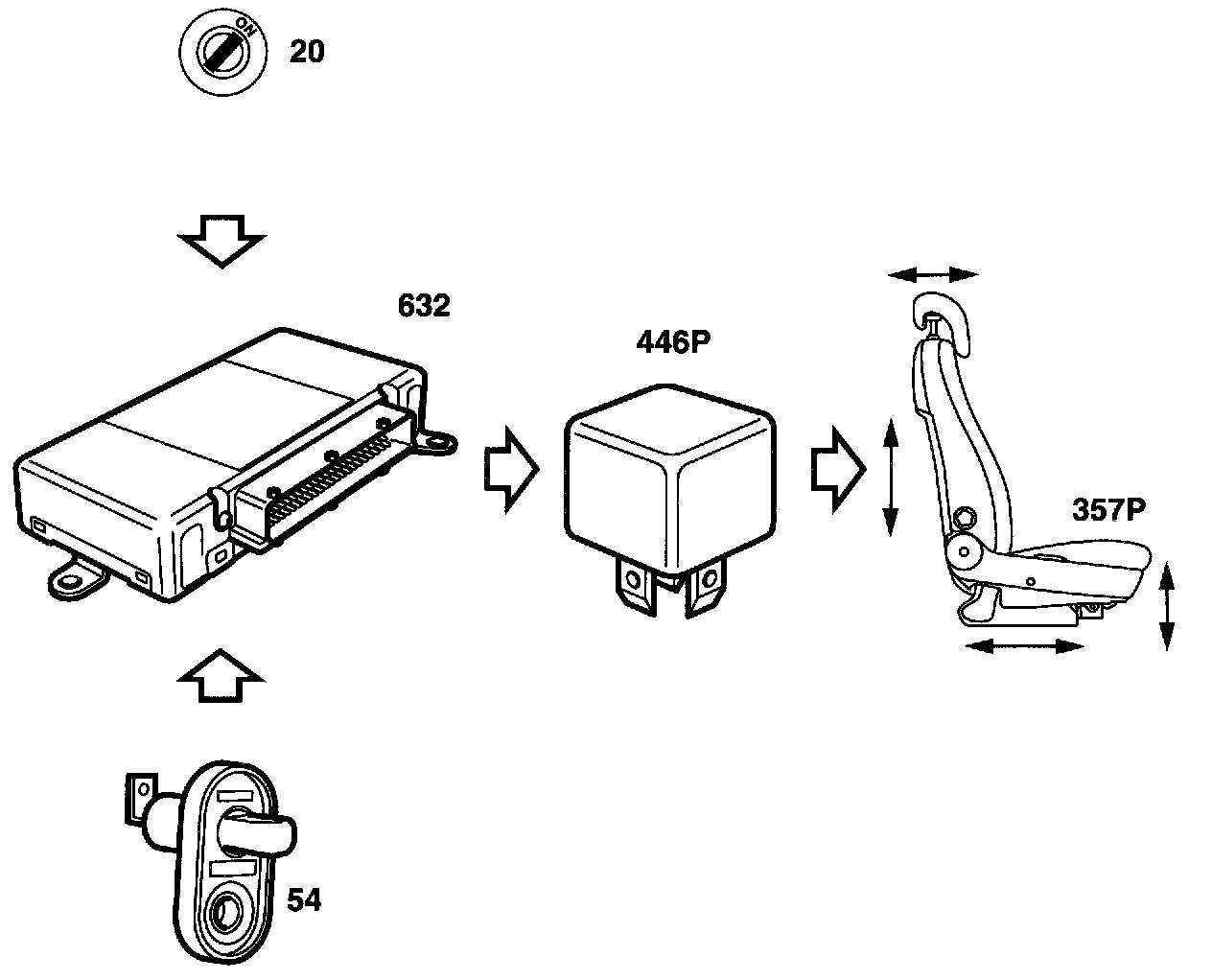 ON
20

632

446P

357P

54