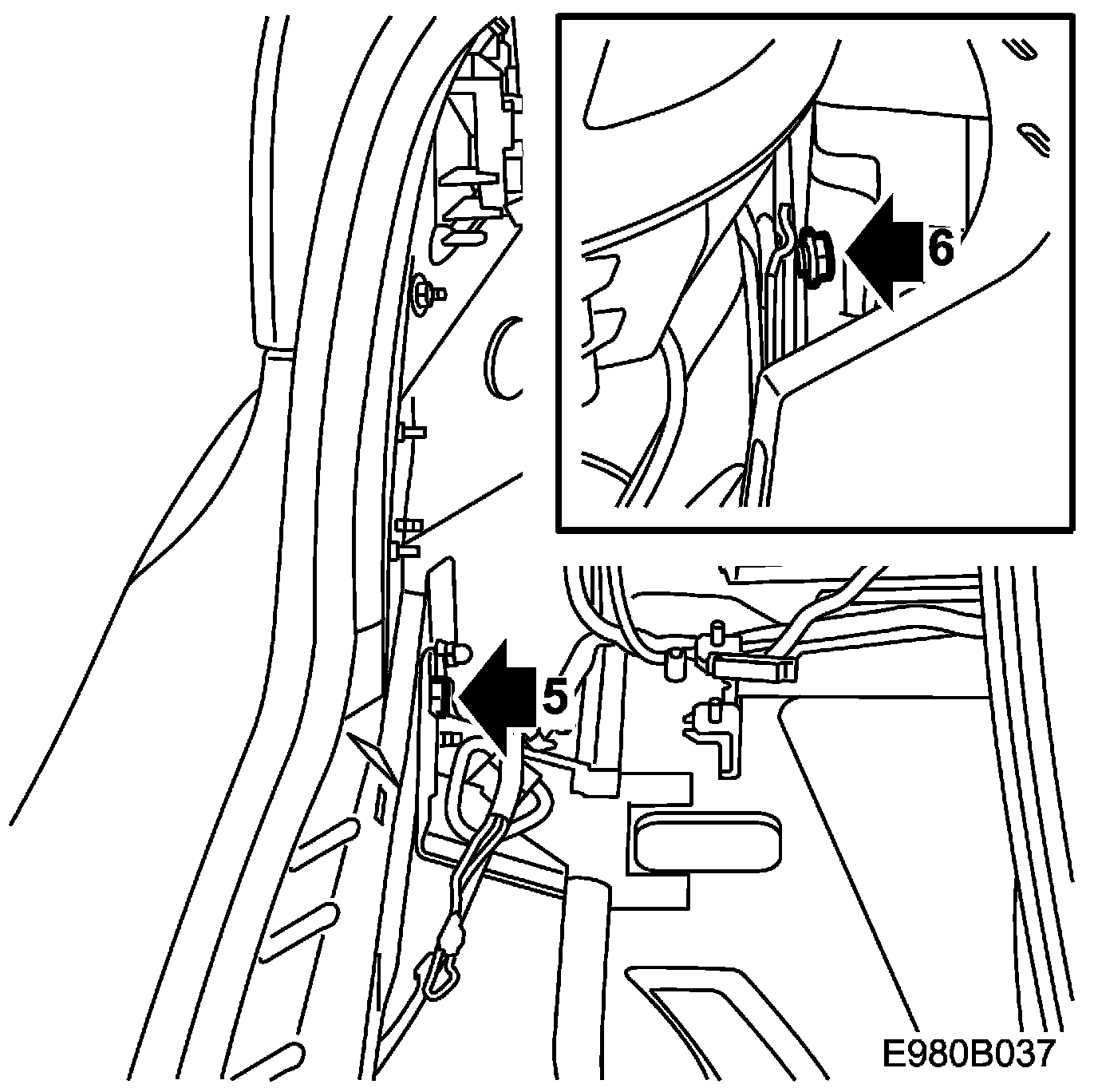 6
5
E980B037