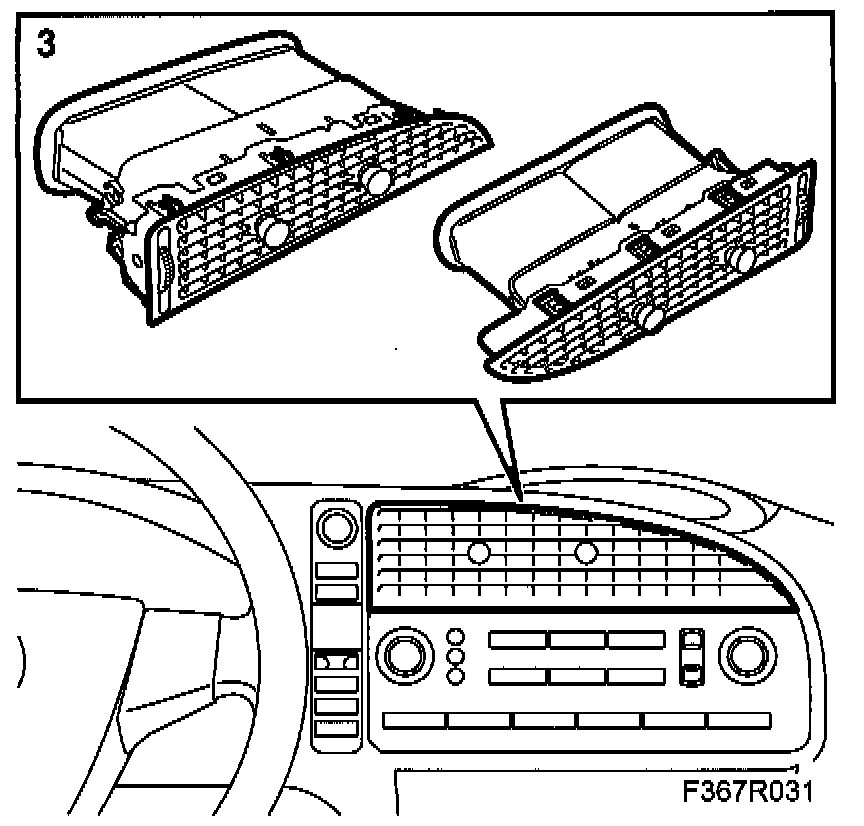 3

F367R031