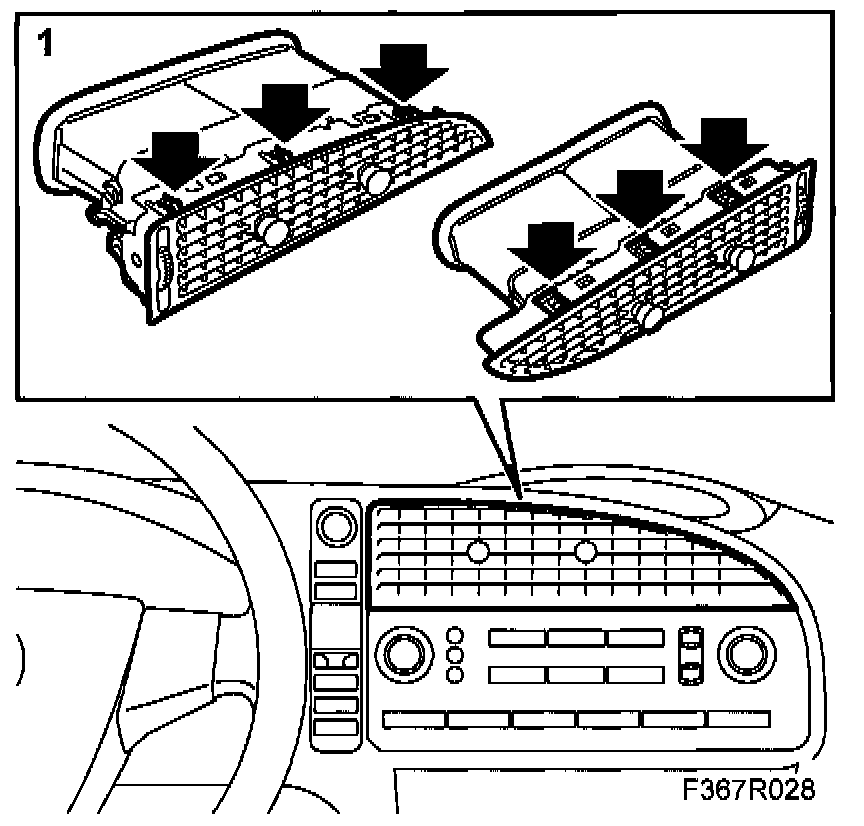 1

F367R028