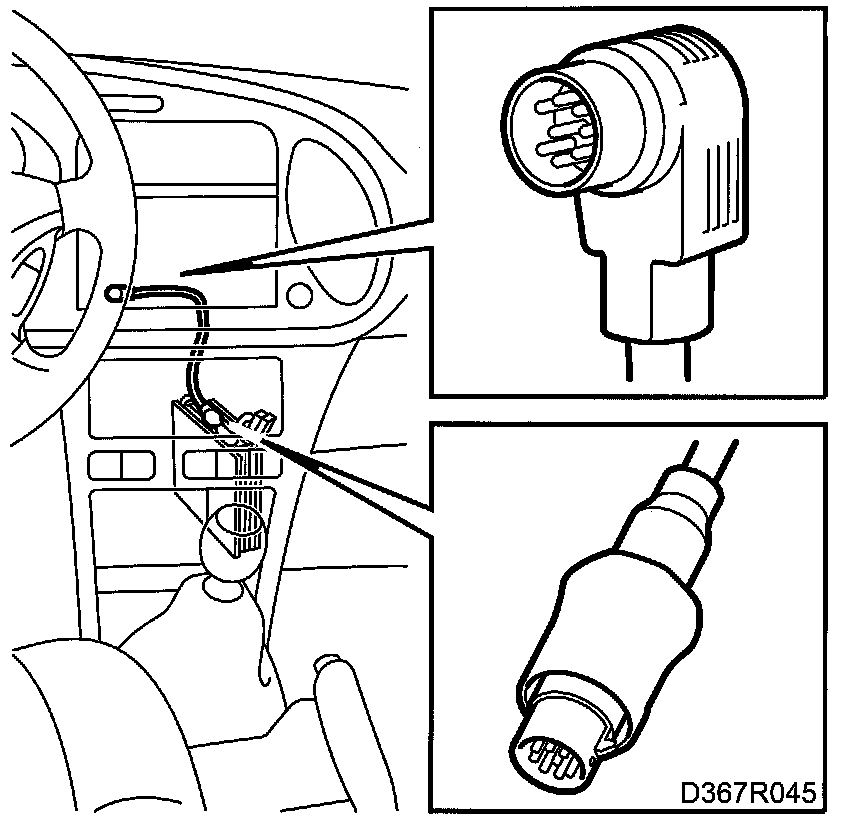 D367R045