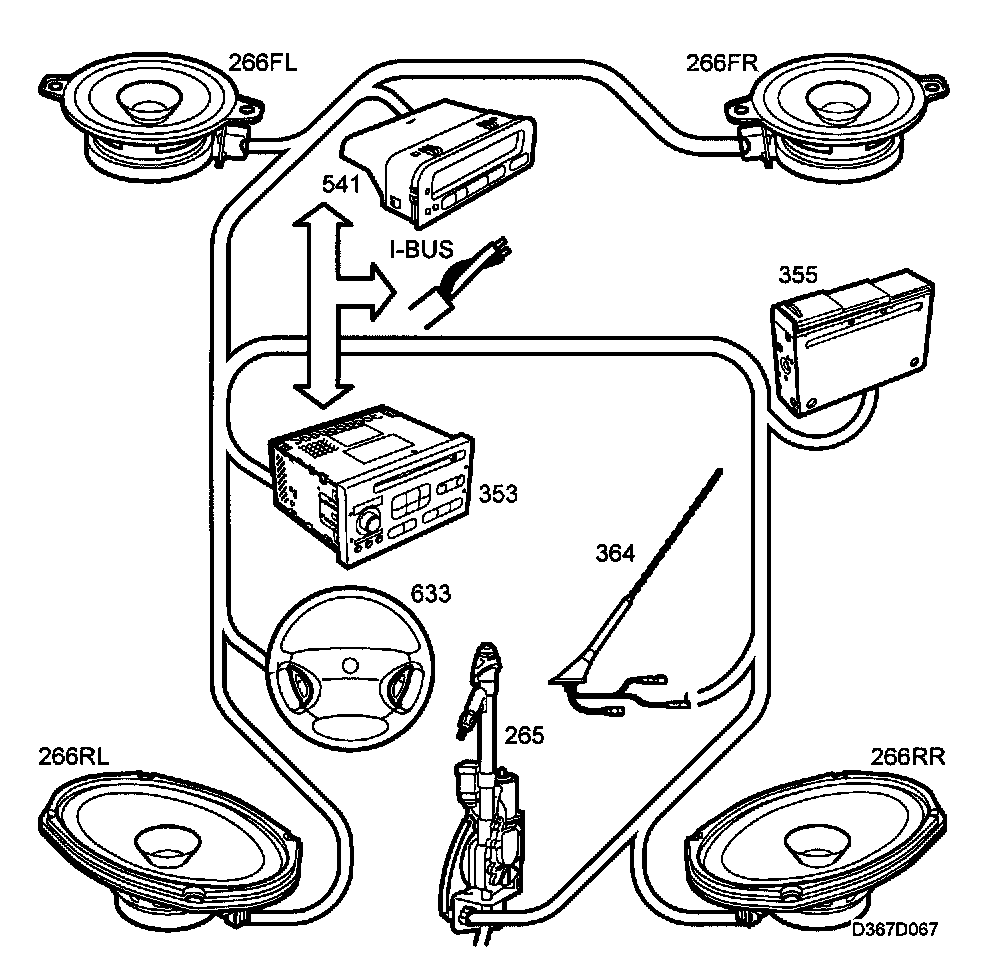 266FL
266FR
541
I-BUS
355
353
364
633
265
266RL
266RR
D367D067