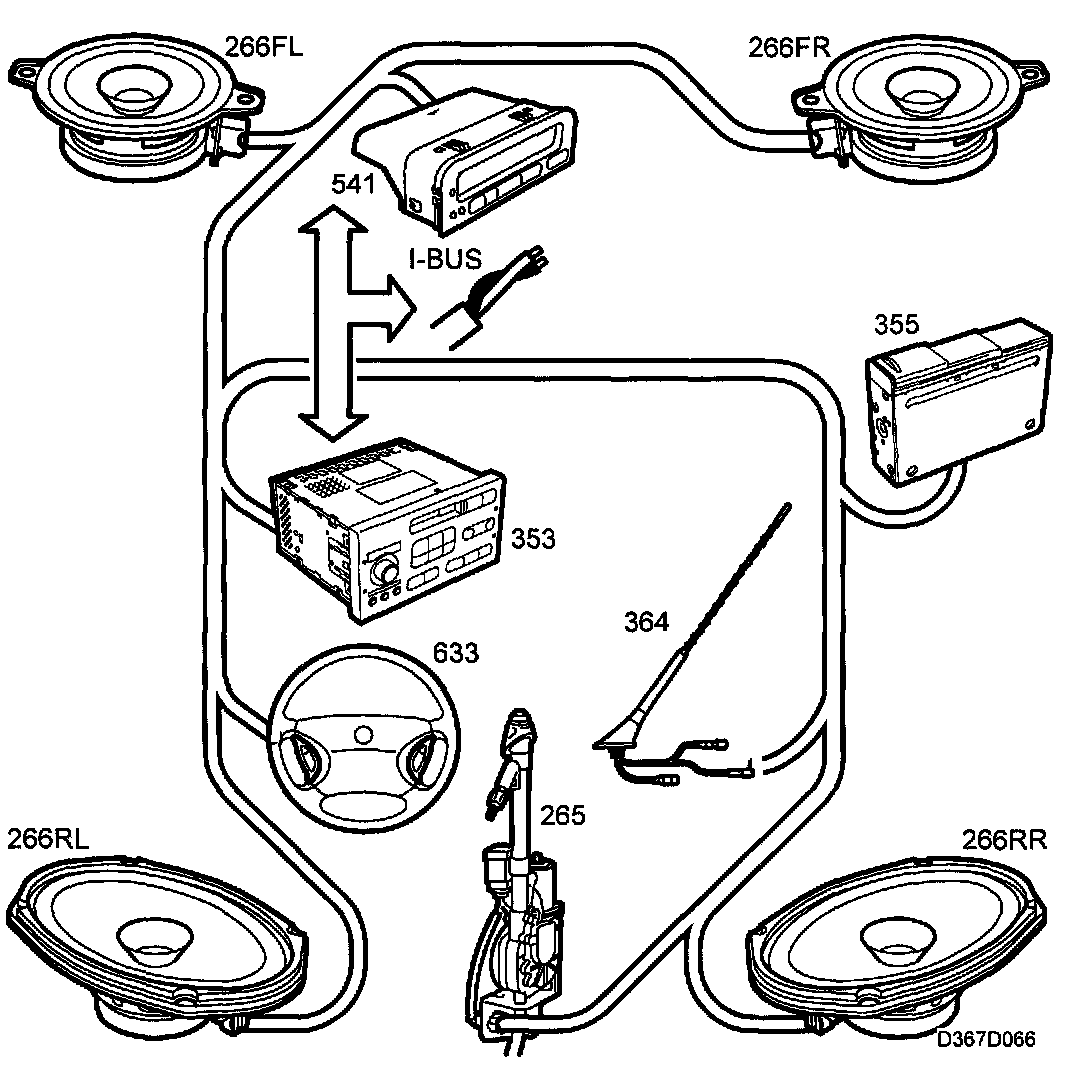 266FL
266FR
541
I-BUS
355
353
364
633
265
266RL
266RR
D367D066