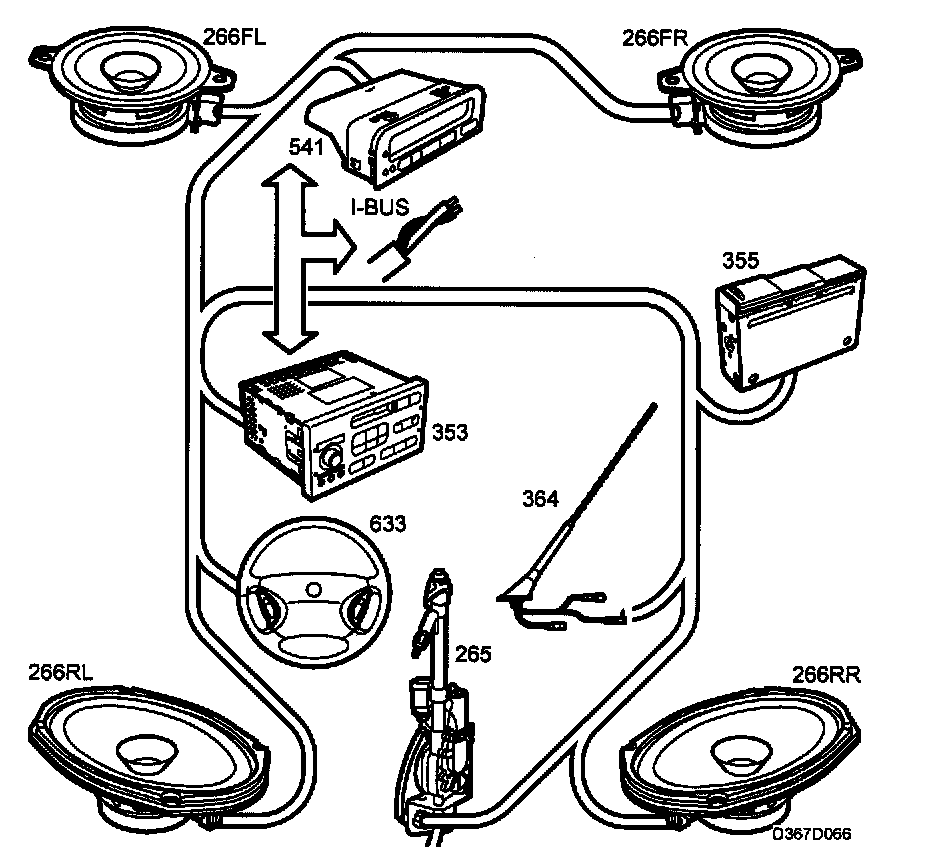 266FL
266FR
541
I-BUS
355
353
364
633
265
266RL
266RR
D367D066