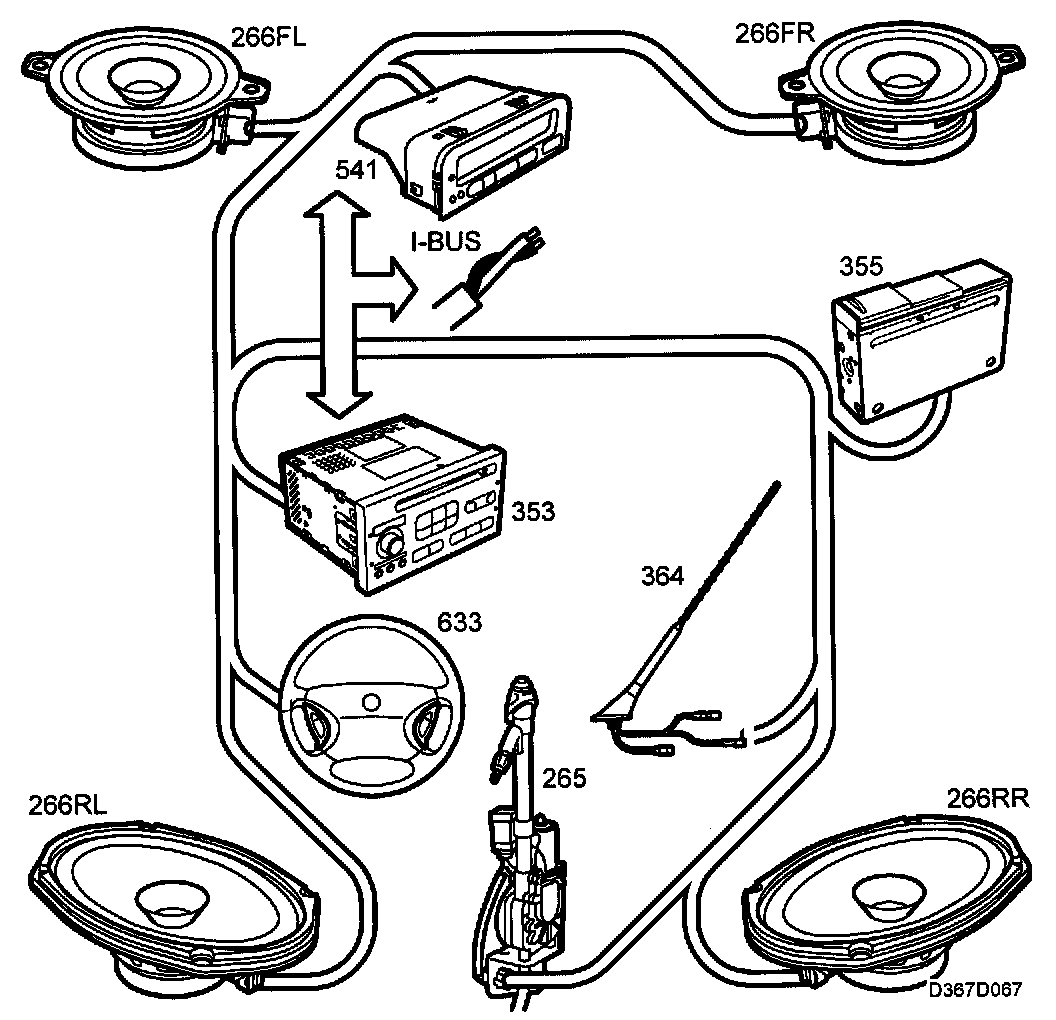 266FL
266FR
541
I-BUS
355
353
364
633
265
266RL
266RR
D367D067