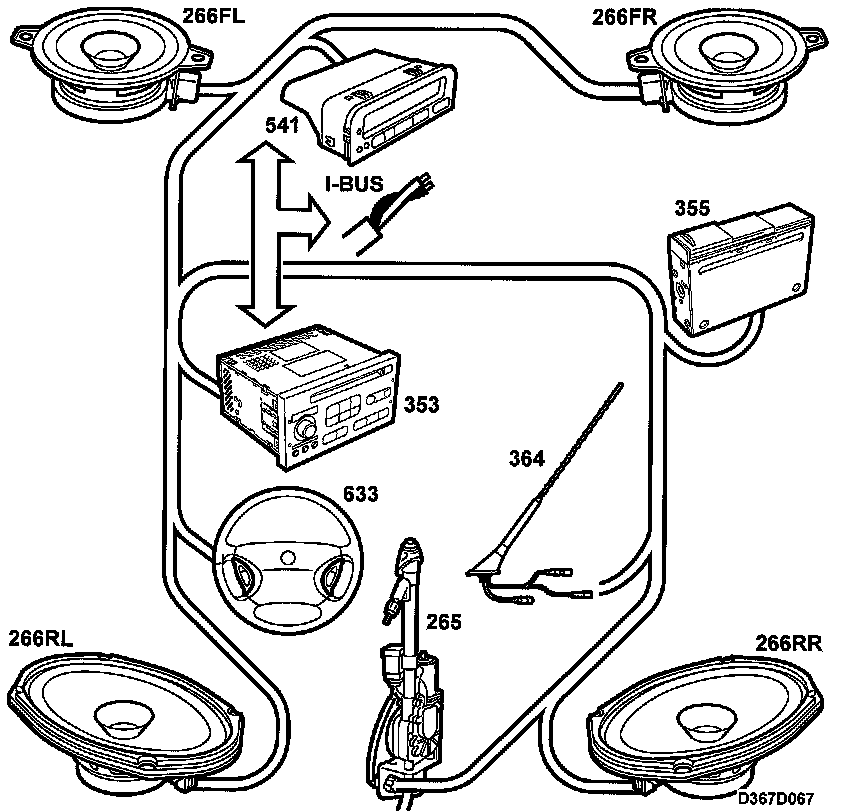 266FL
266FR
541
I-BUS
355
353
364
633
265
266RL
266RR
D367D067