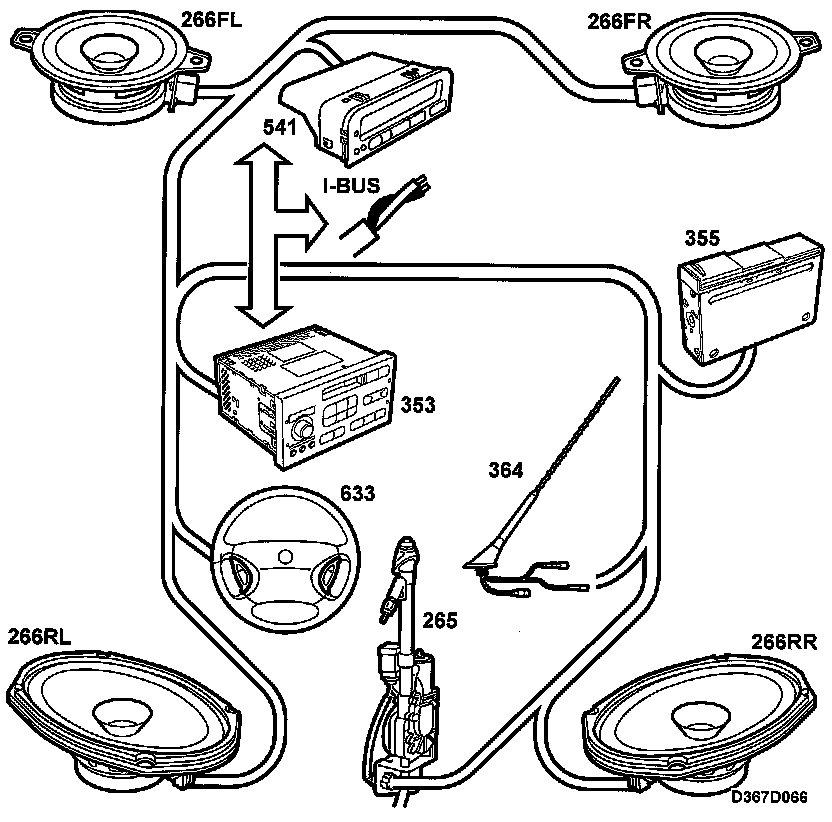 266FL
266FR
541
I-BUS
355
353
364
633
265
266RL
266RR
D367D066