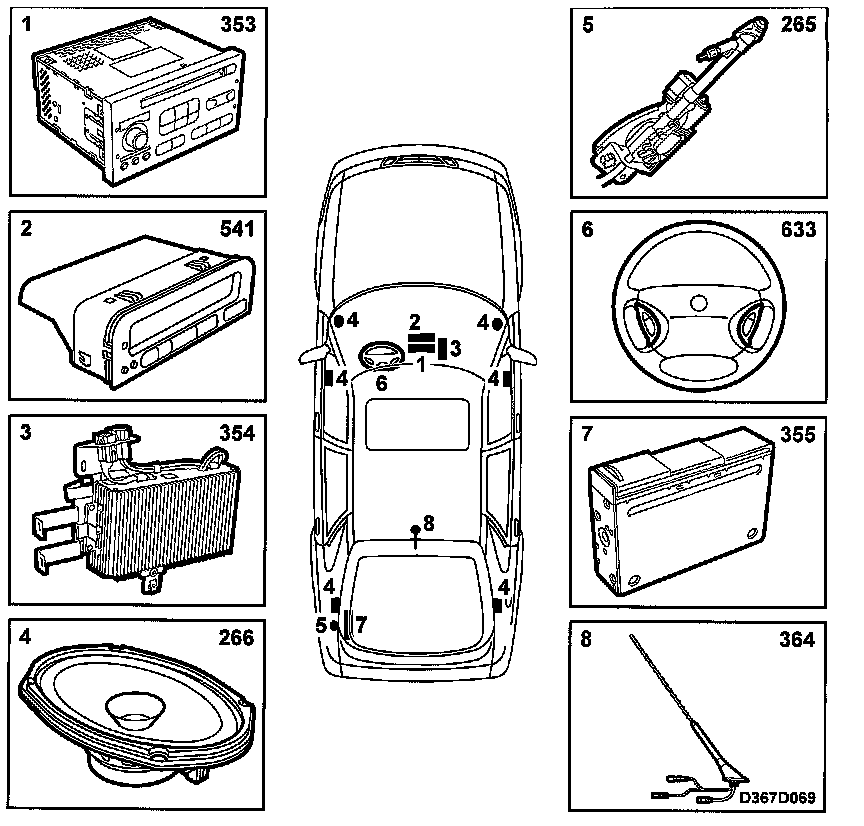 1 353

2 541

3 354

4 266

4 2 4
3
4 1 4
6

8

4 4
5 7

5 265

6 633

7 355

8 364

D367D069