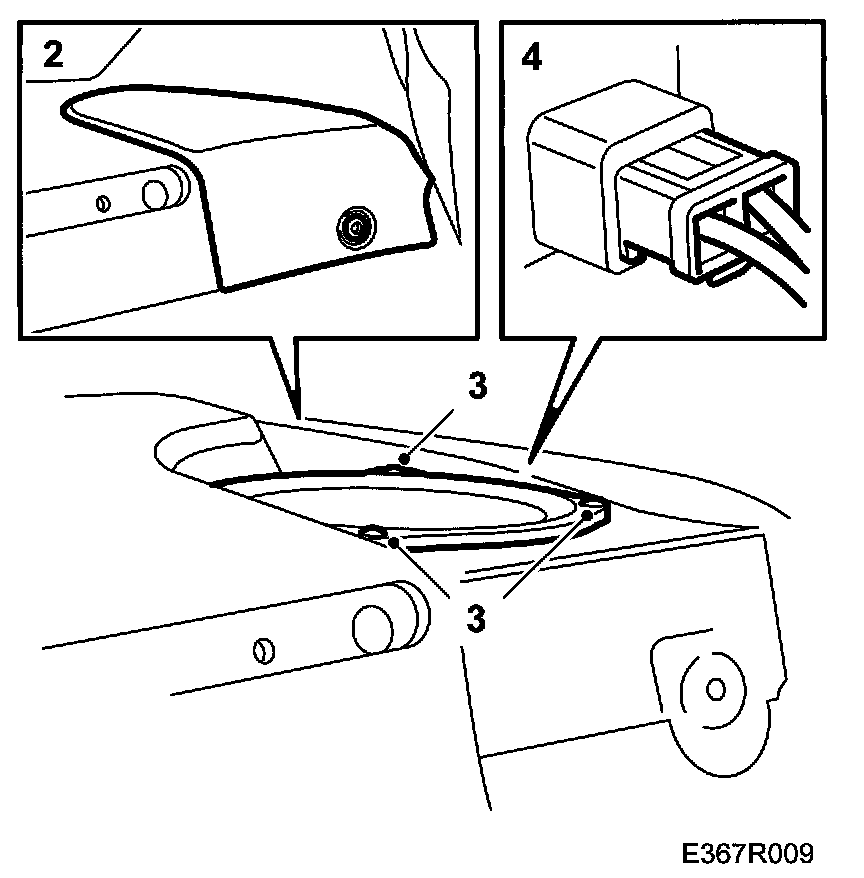 2

4

3

3

E367R009