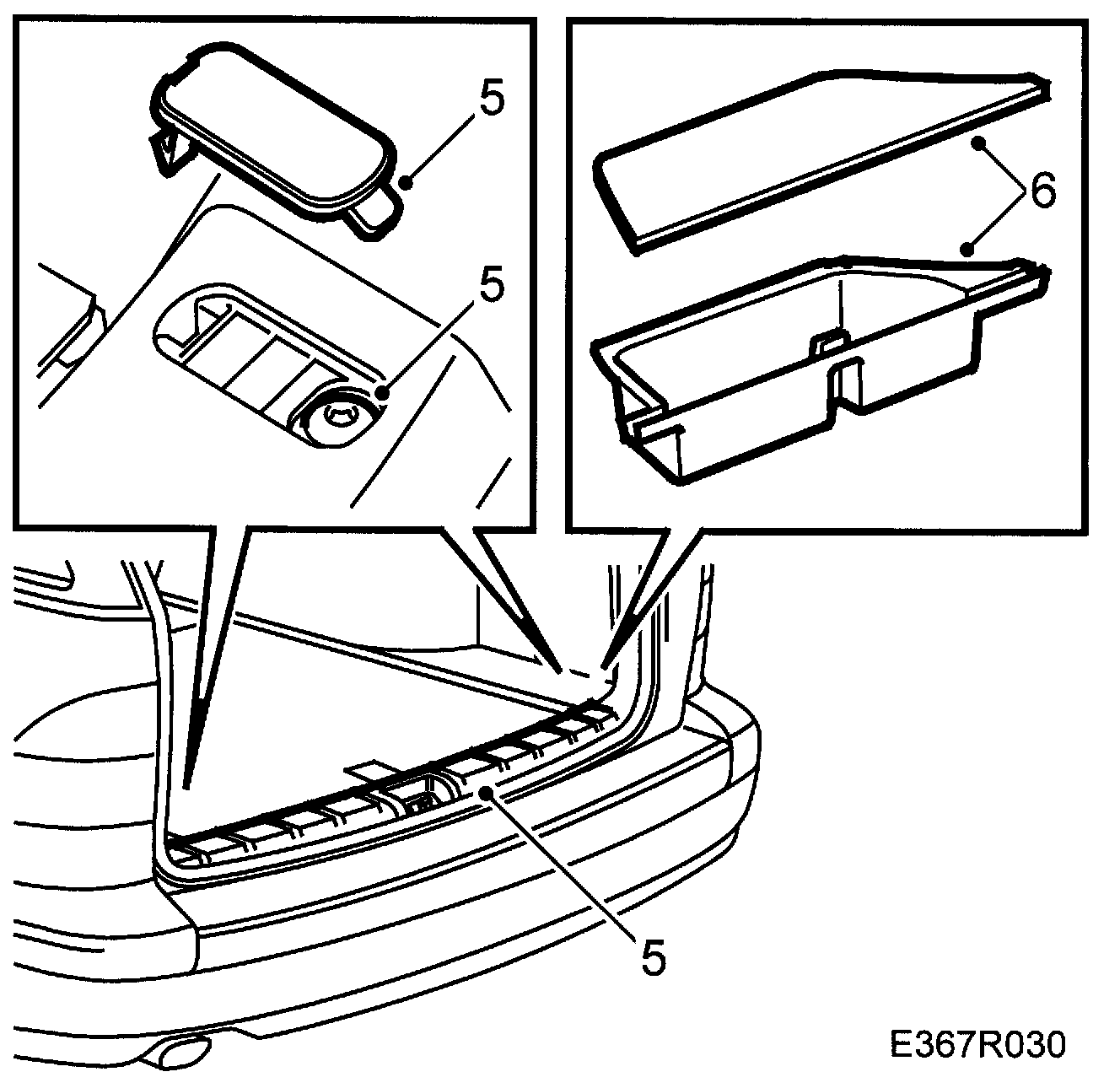 5
5
6
5
E367R030