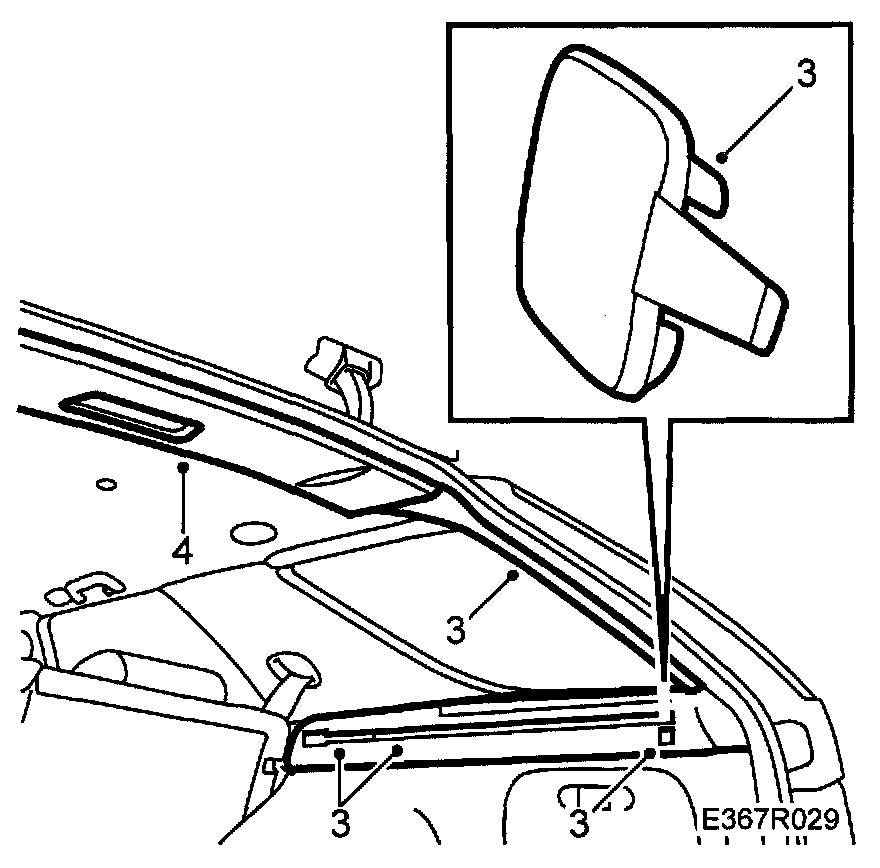 3

4

3

3

3

E367R029