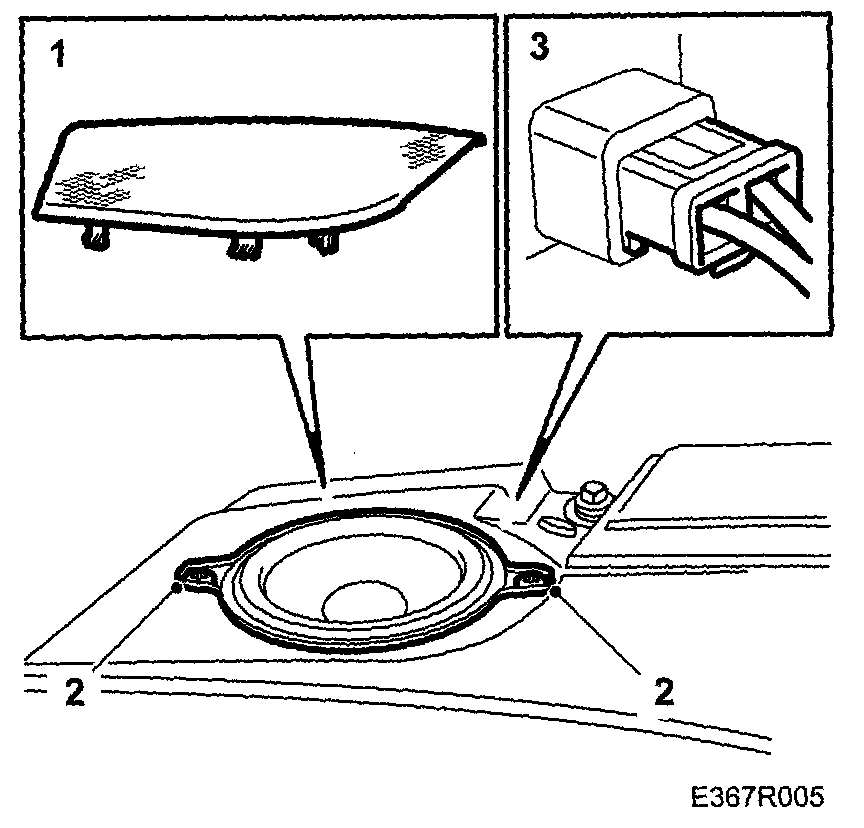 1

3

2

2

E367R005