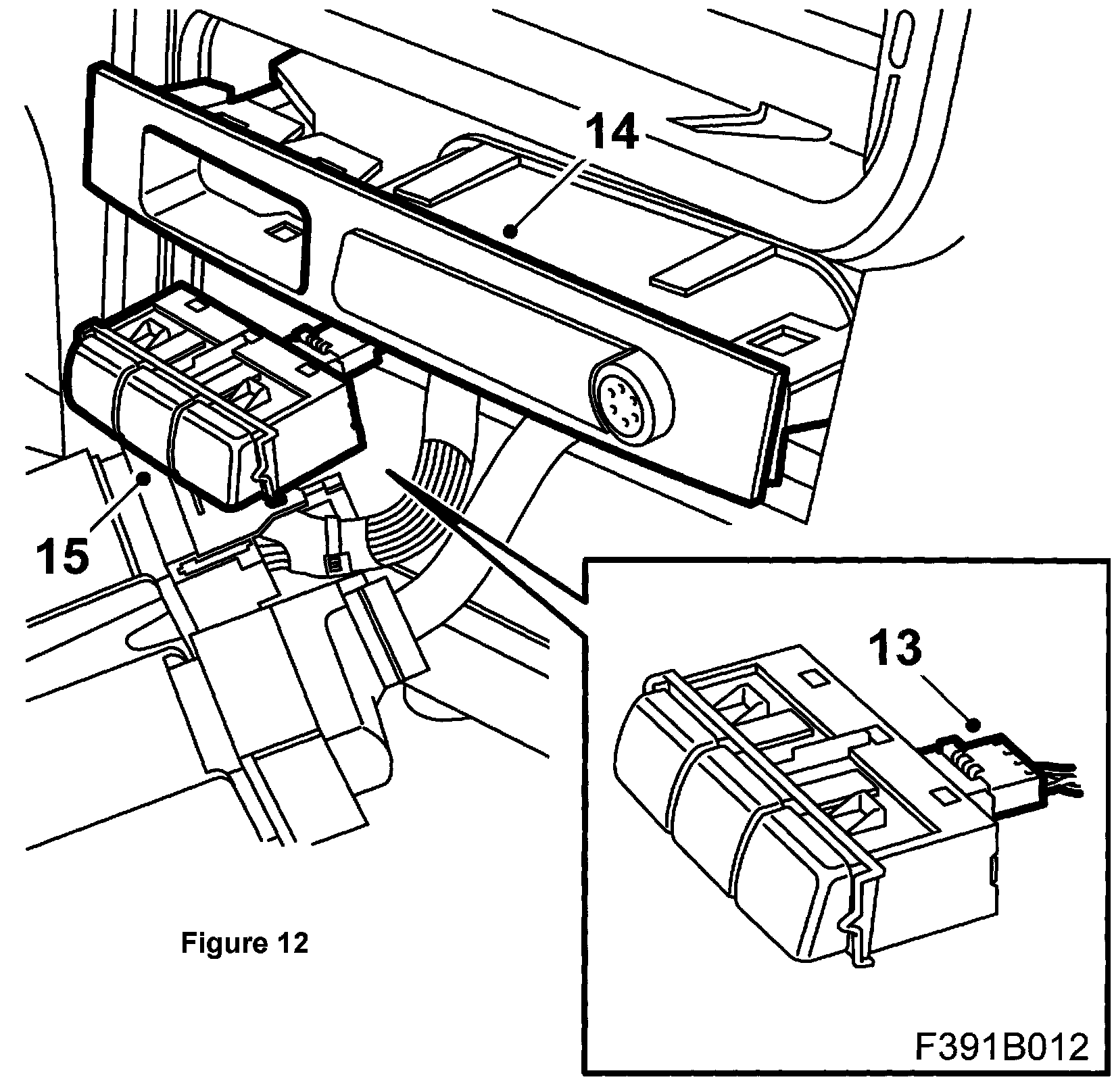 14

15

13

Figure 12

F391B012