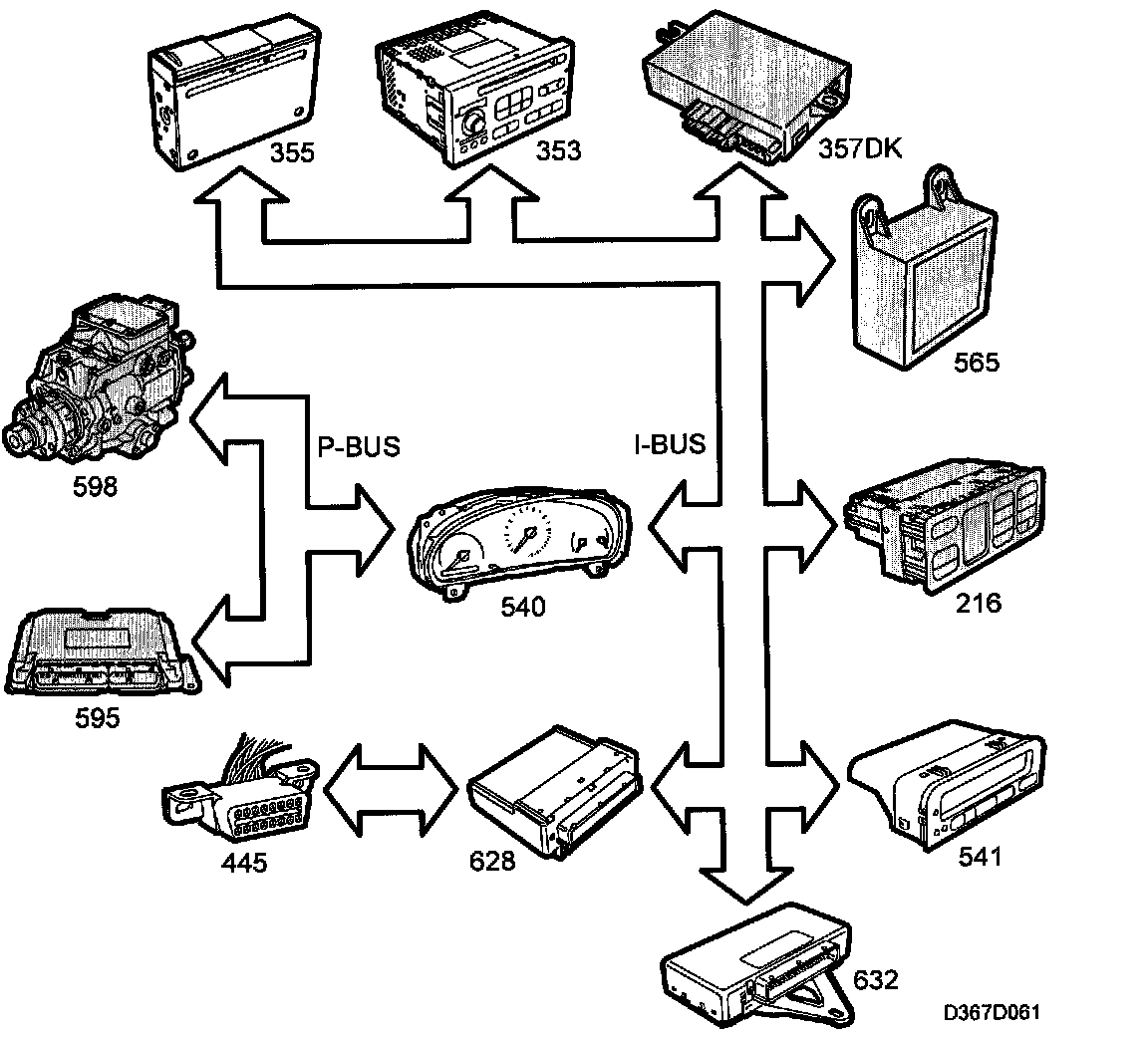 355
353
357DK
565
598
P-BUS
I-BUS
540
216
595
445
628
541
632
D367D061