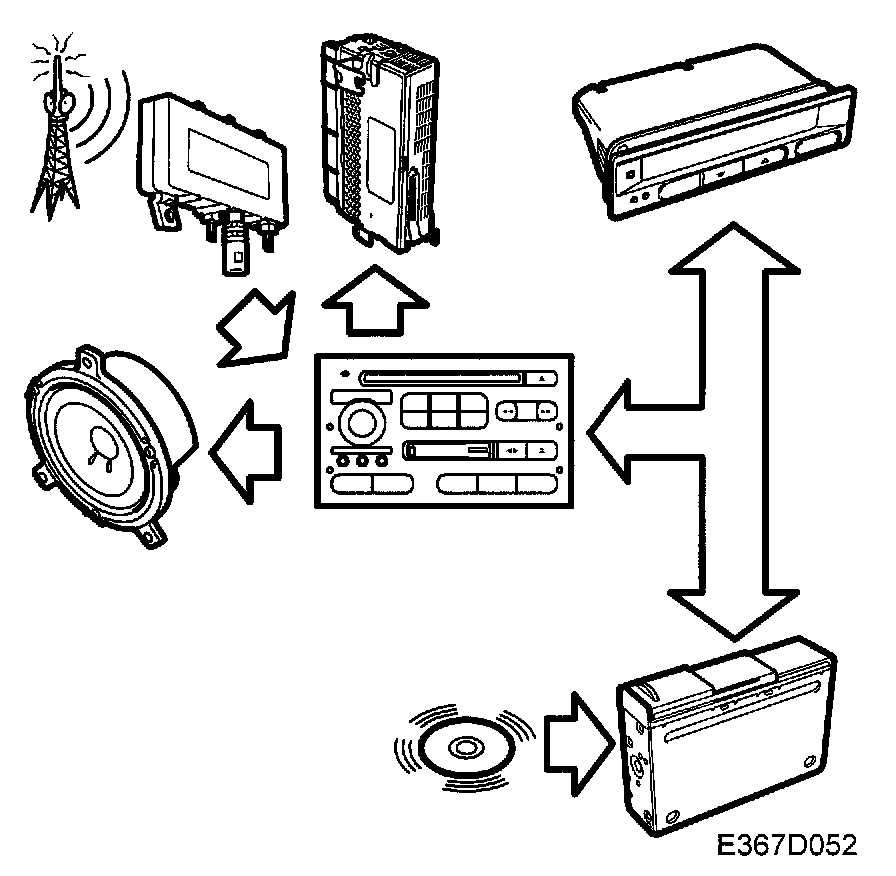 E367D052