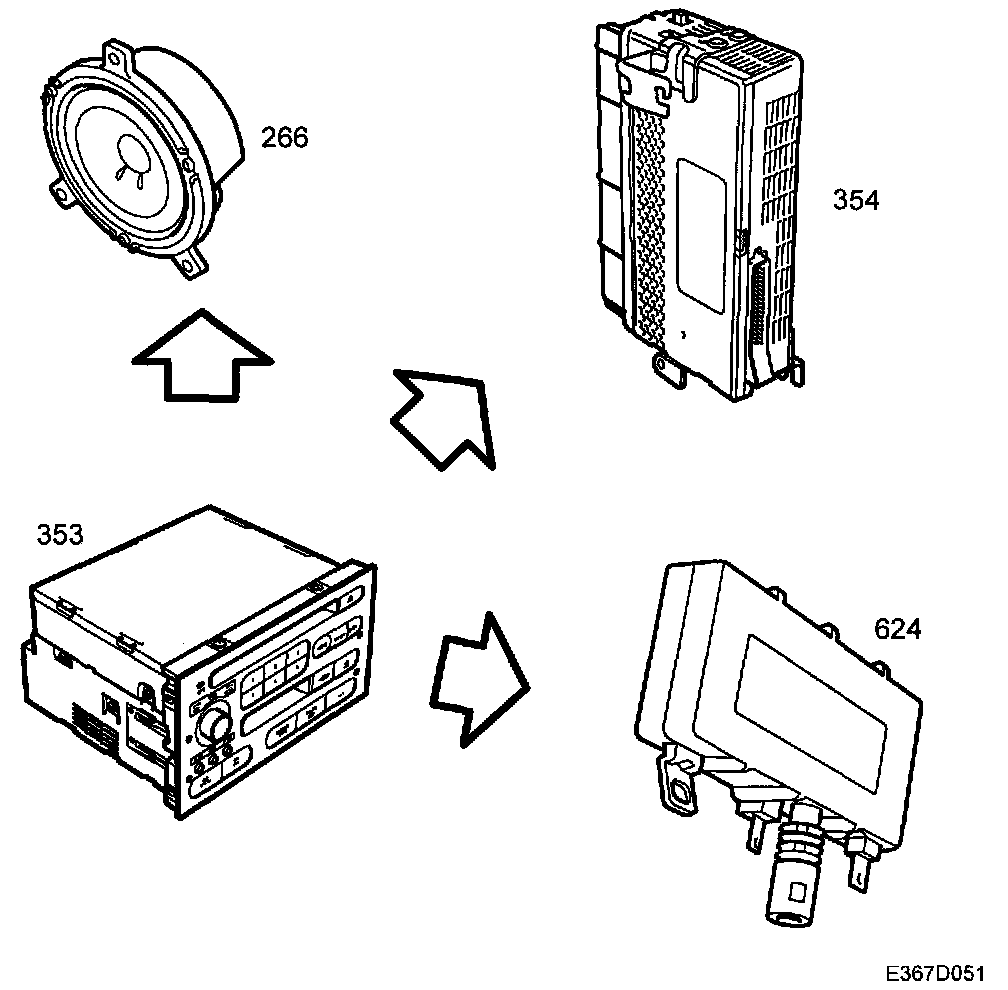 266

354

353

624

E367D051