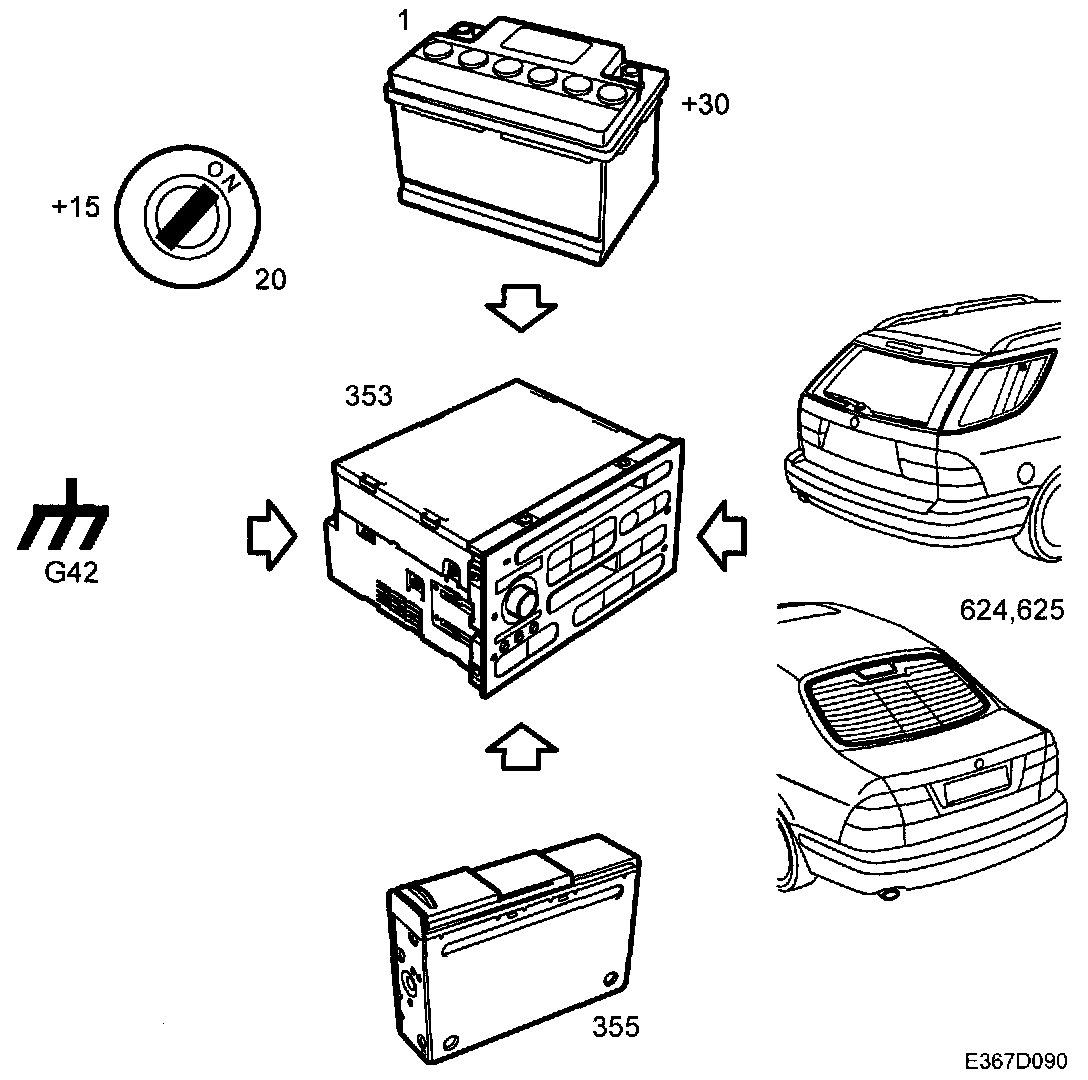 1
+30
ON
+15
20
353
G42
624,625
355
E367D090