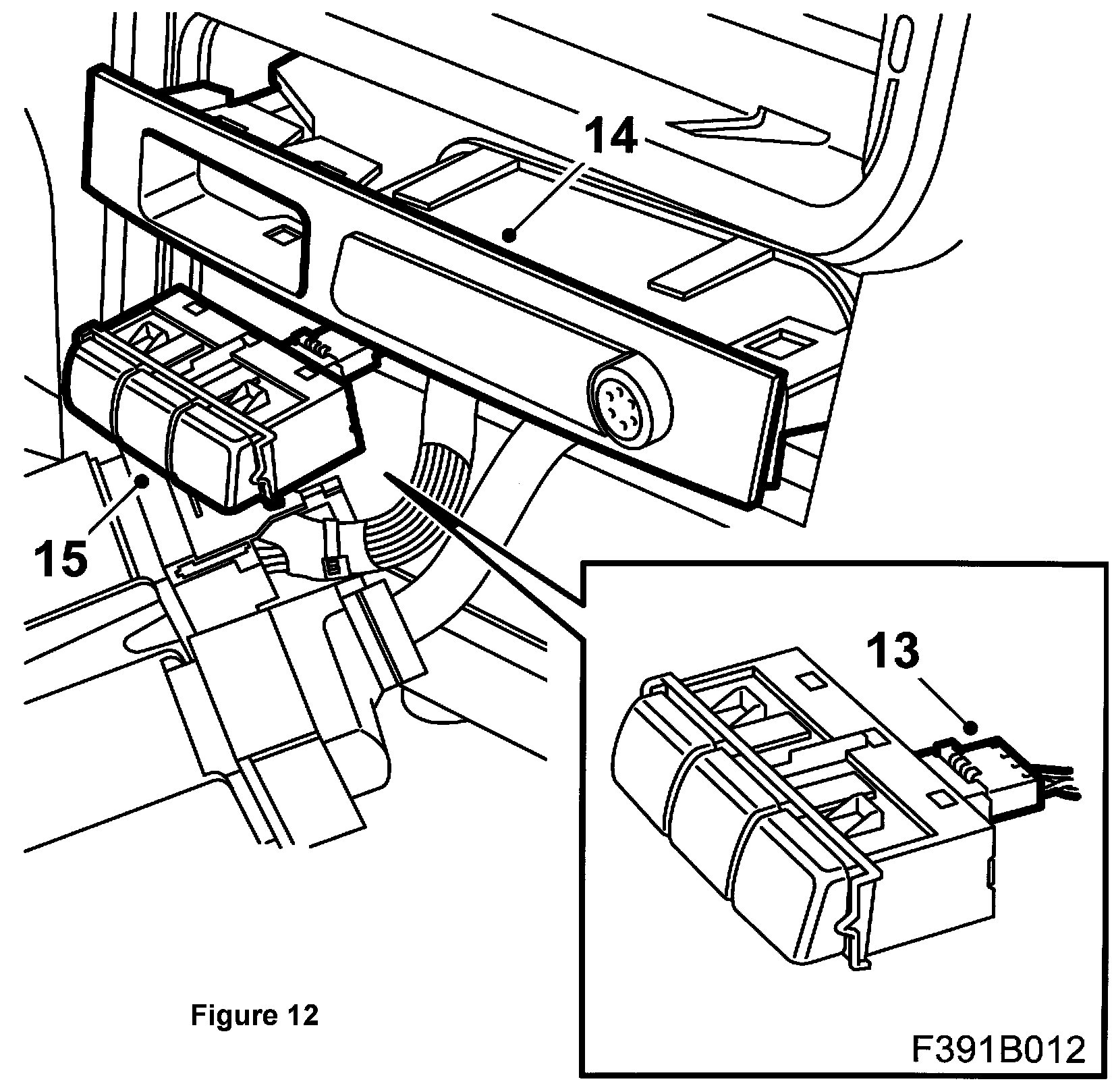 14

15

13

Figure 12

F391B012