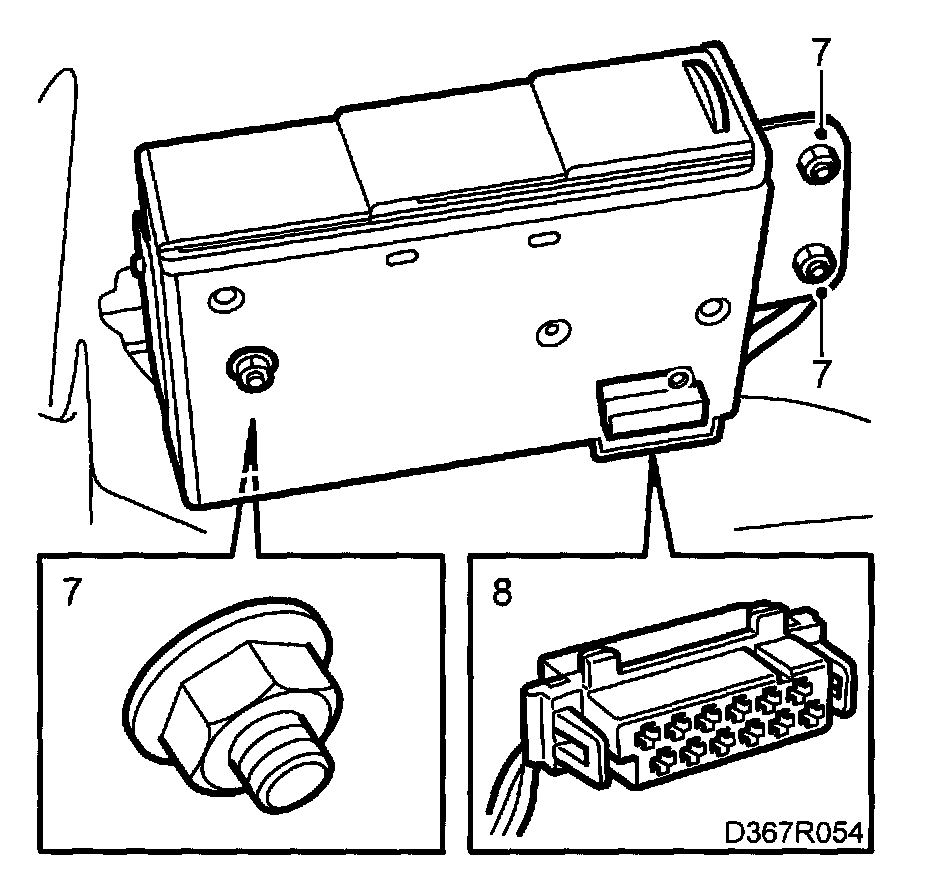 7

7

7

8

D367R054