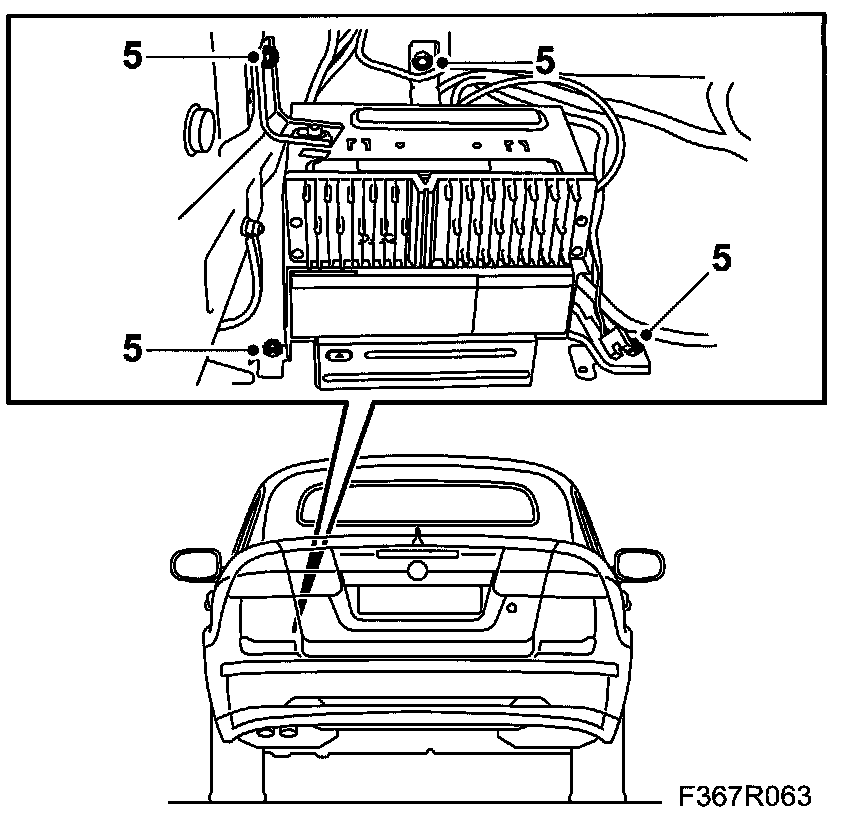 5
5
5
5
F367R063