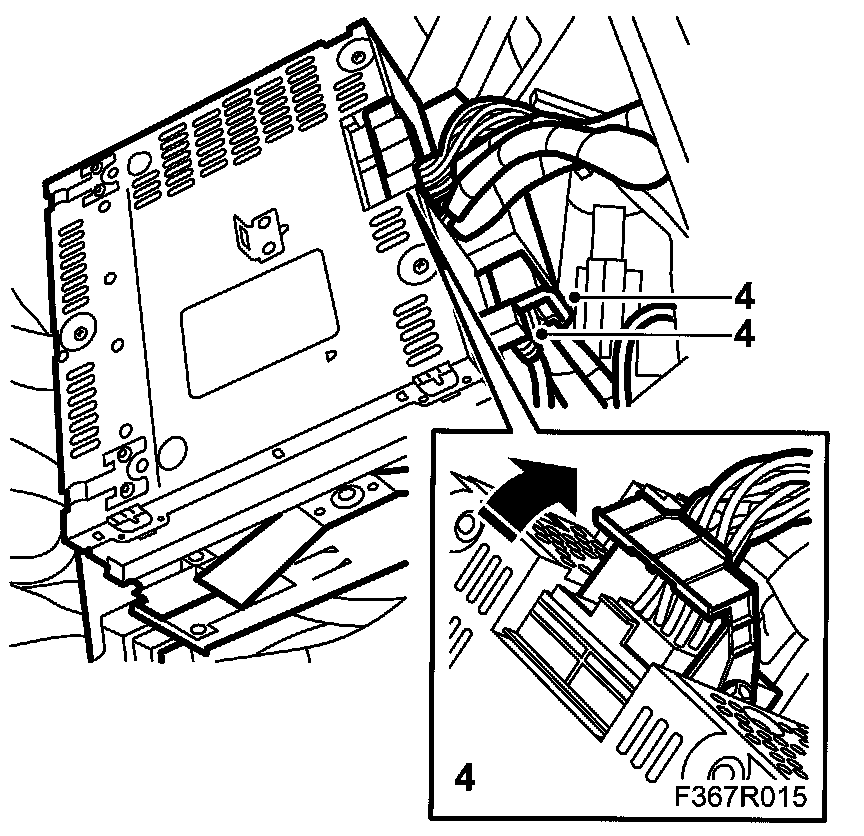 4
4
4
F367R015