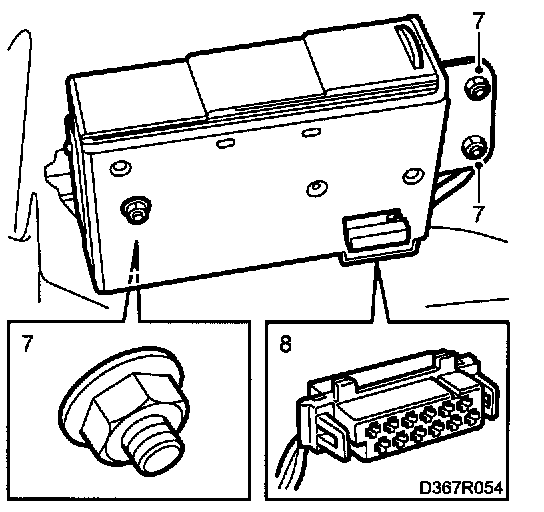 7
7
7
8
D367R054